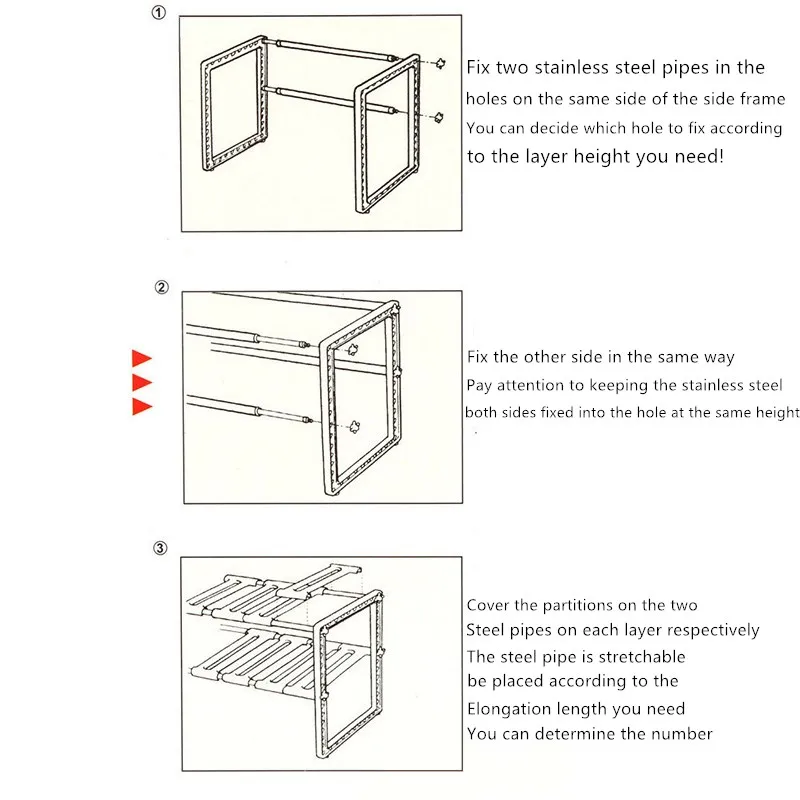 ①

Fix two stainless steel pipes in the holes on the same side of the side frame
You can decide which hole to fix according to the layer height you need!

②

Fix the other side in the same way
Pay attention to keeping the stainless steel both sides fixed into the hole at the same height

③

Cover the partitions on the two Steel pipes on each layer respectively
The steel pipe is stretchable be placed according to the Elongation length you need
You can determine the number