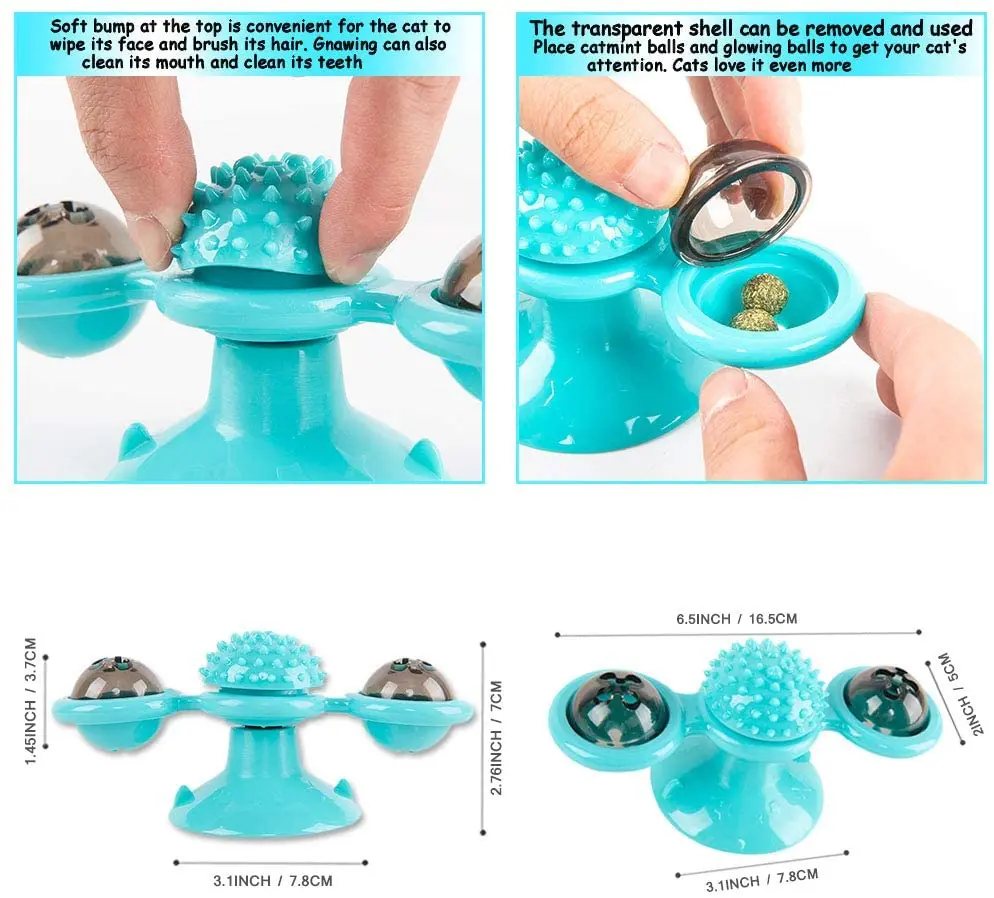 Soft bump at the top is convenient for the cat to wipe its face and brush its hair. Gnawing can also clean its mouth and clean its teeth

The transparent shell can be removed and used
Place catmint balls and glowing balls to get your cat's attention. Cats love it even more

1.45INCH / 3.7CM

2.76INCH / 7CM

3.1INCH / 7.8CM

6.5INCH / 16.5CM

2INCH / 5CM

3.1INCH / 7.8CM