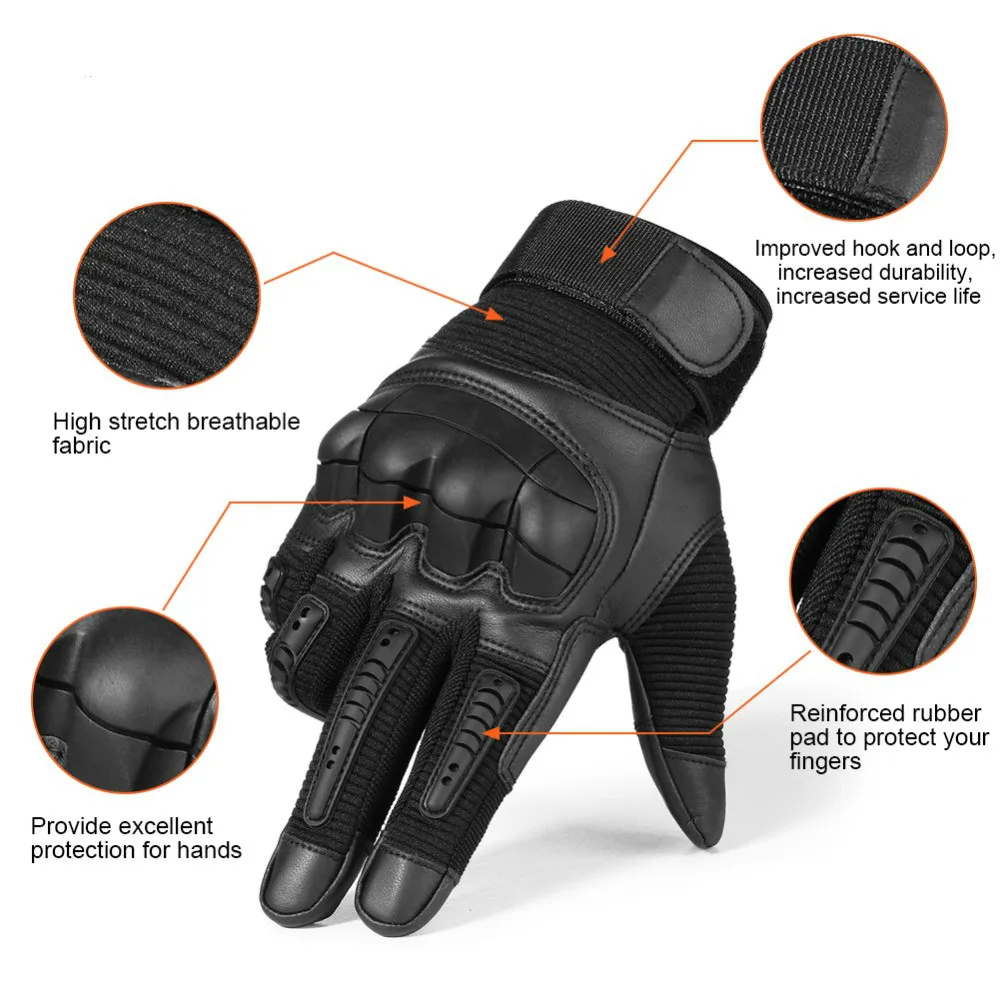 Improved hook and loop, increased durability, increased service life

High stretch breathable fabric

Reinforced rubber pad to protect your fingers

Provide excellent protection for hands