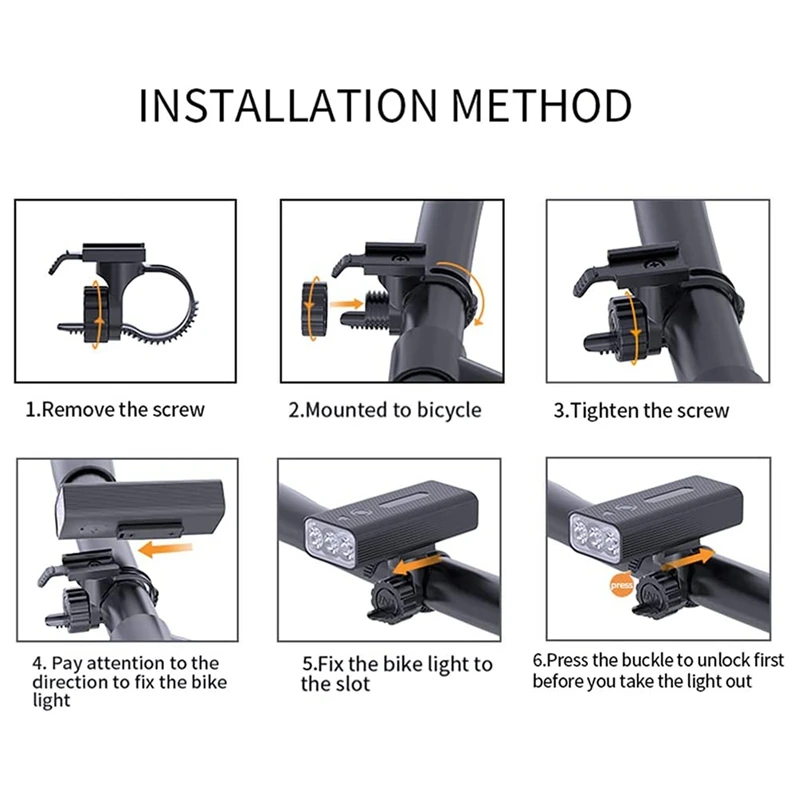 INSTALLATION METHOD

1.Remove the screw

2.Mounted to bicycle

3.Tighten the screw

4. Pay attention to the direction to fix the bike light

5.Fix the bike light to the slot

press

6.Press the buckle to unlock first before you take the light out