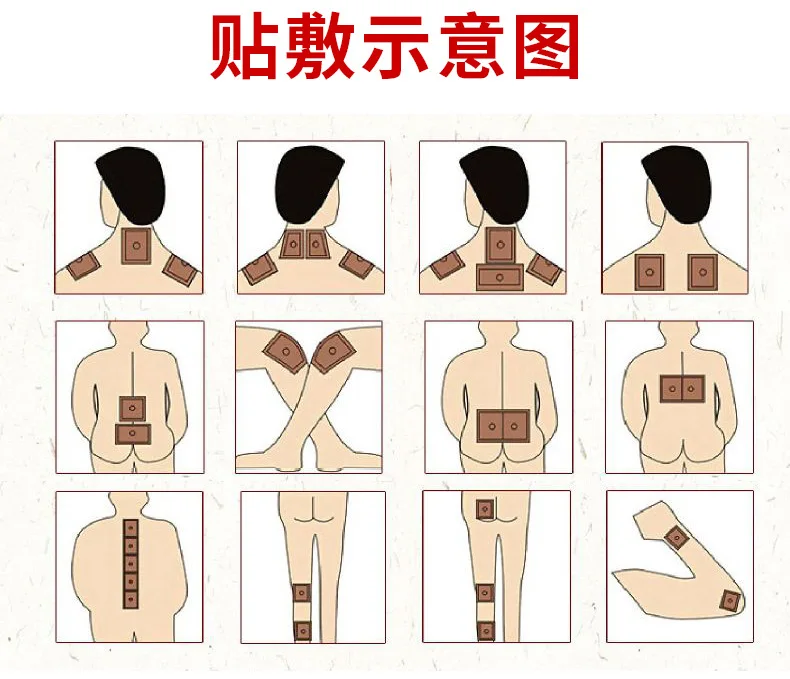 贴敷示意图