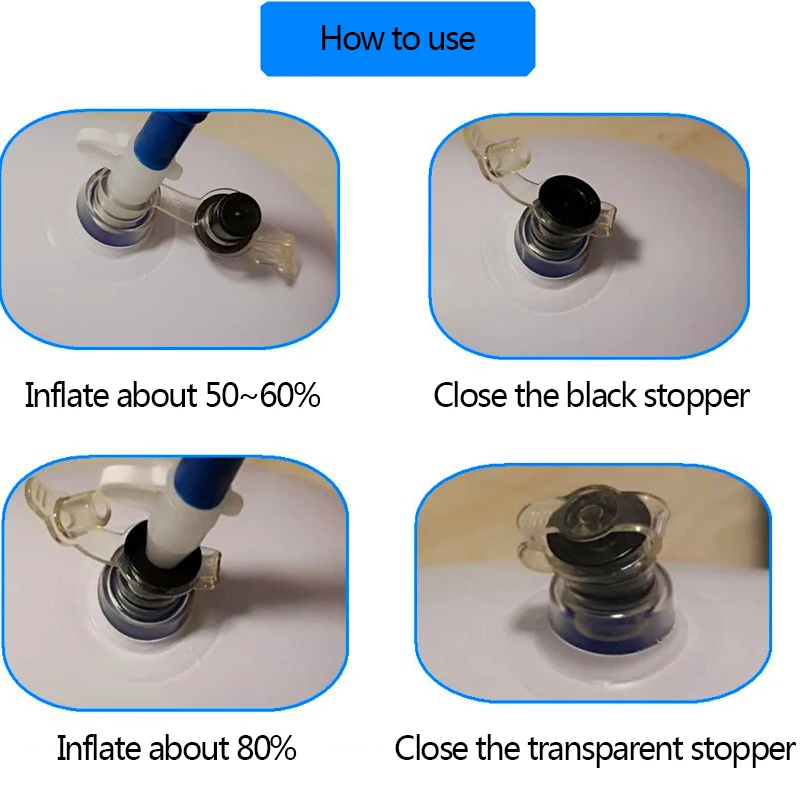 How to use

Inflate about 50~60%

Close the black stopper

Inflate about 80%

Close the transparent stopper