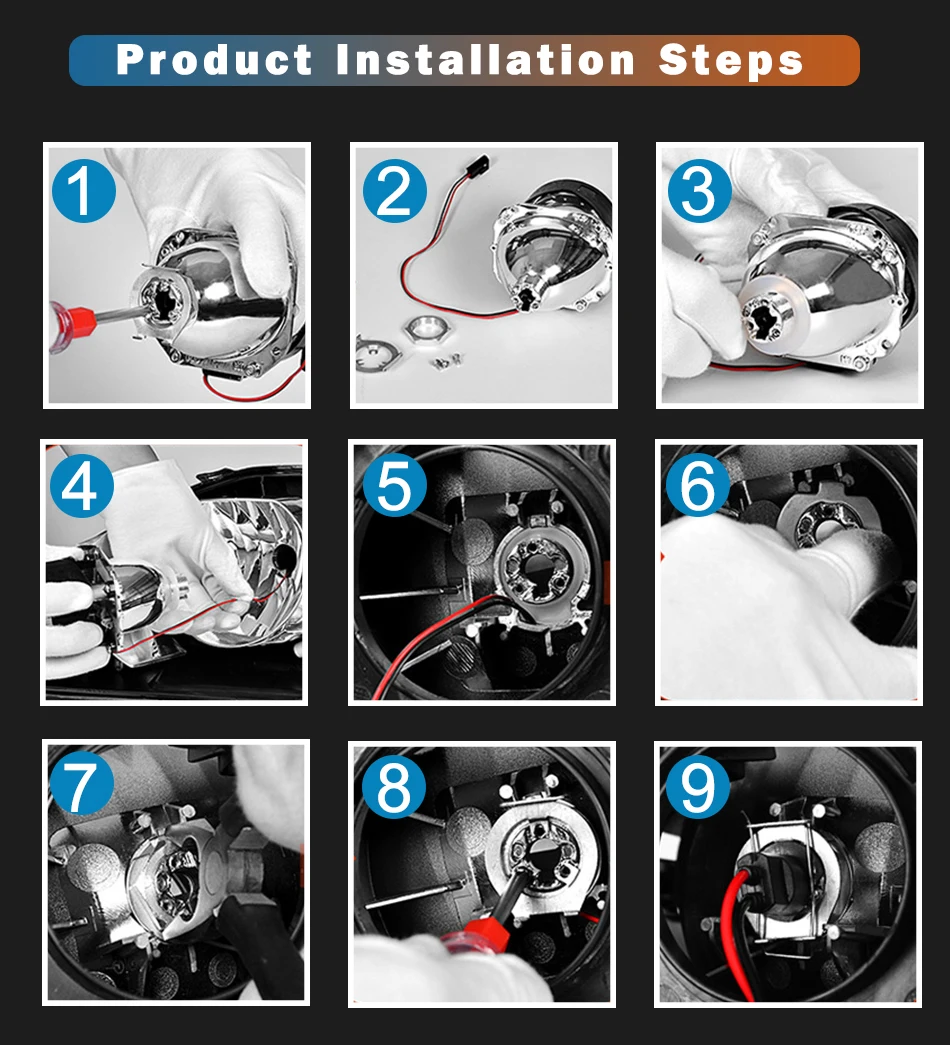 Product Installation Steps

1

2

3

4

5

6

7

8

9