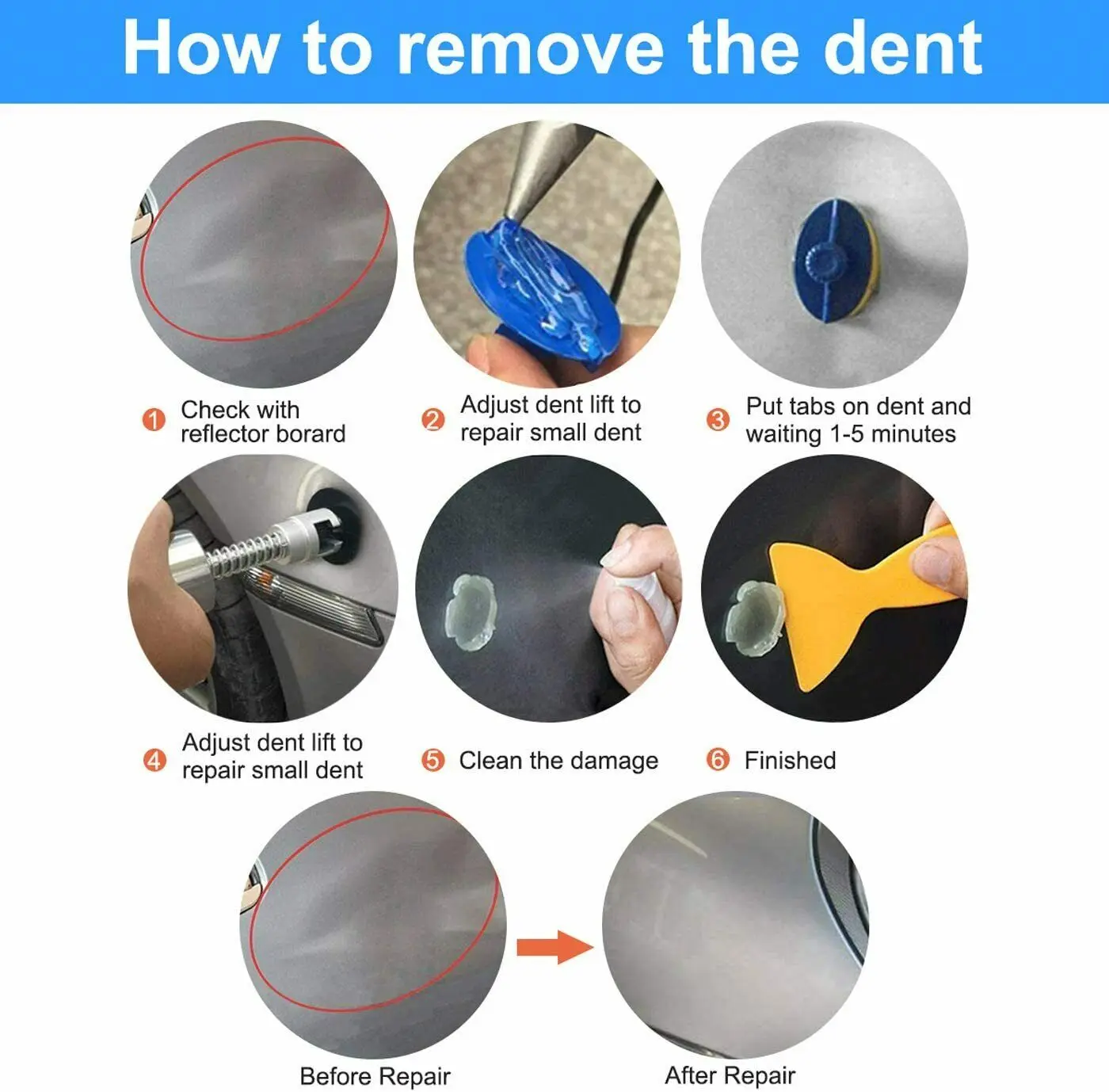 How to remove the dent

1 Check with reflector borard

2 Adjust dent lift to repair small dent

3 Put tabs on dent and waiting 1-5 minutes

4 Adjust dent lift to repair small dent

5 Clean the damage

6 Finished

Before Repair

After Repair