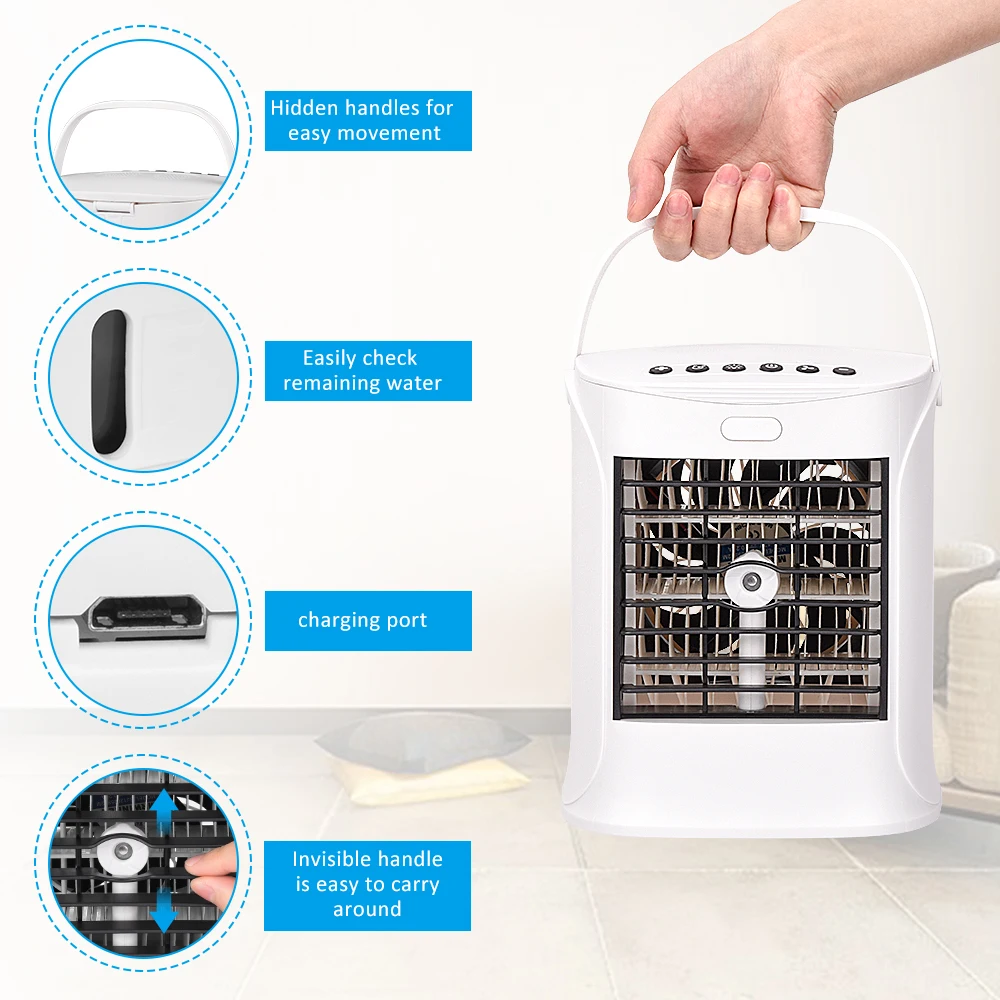 Hidden handles for easy movement

Easily check remaining water

charging port

Invisible handle is easy to carry around