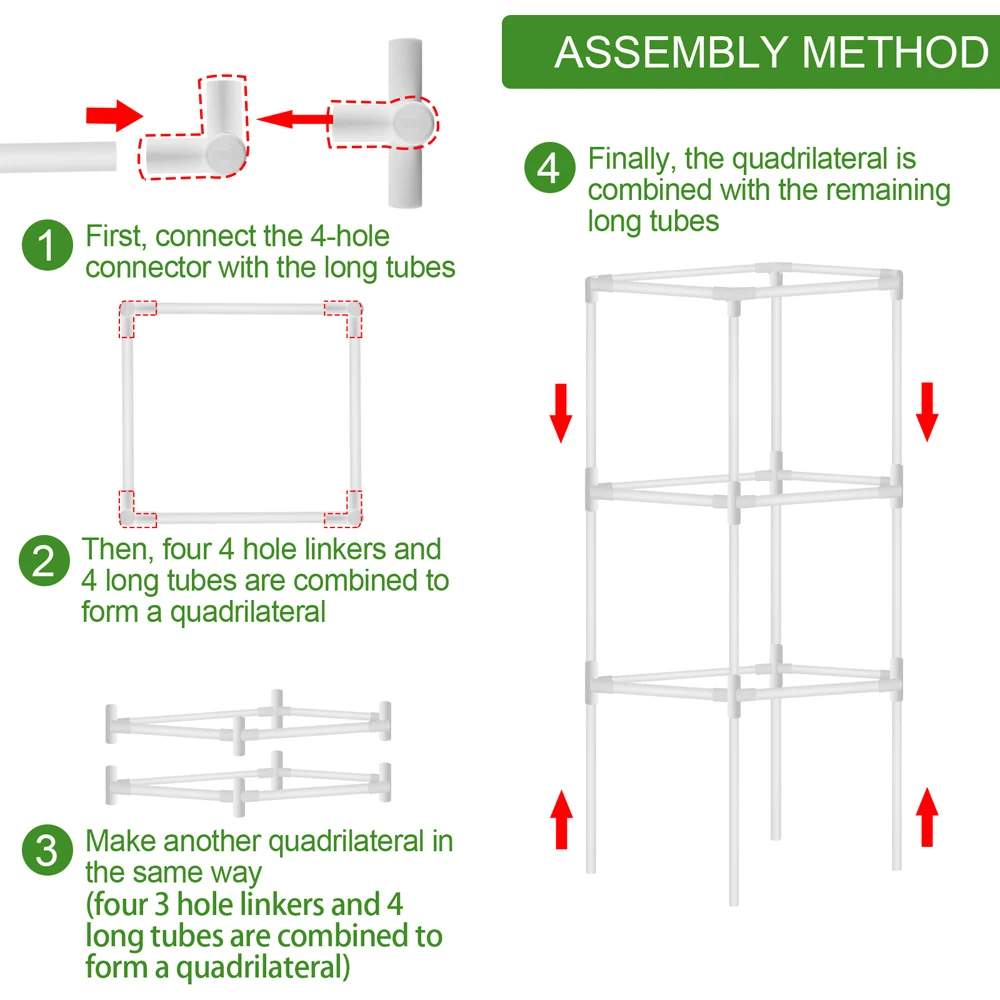 ASSEMBLY METHOD

1 First, connect the 4-hole connector with the long tubes

2 Then, four 4 hole linkers and 4 long tubes are combined to form a quadrilateral

3 Make another quadrilateral in the same way
(four 3 hole linkers and 4 long tubes are combined to form a quadrilateral)

4 Finally, the quadrilateral is combined with the remaining long tubes