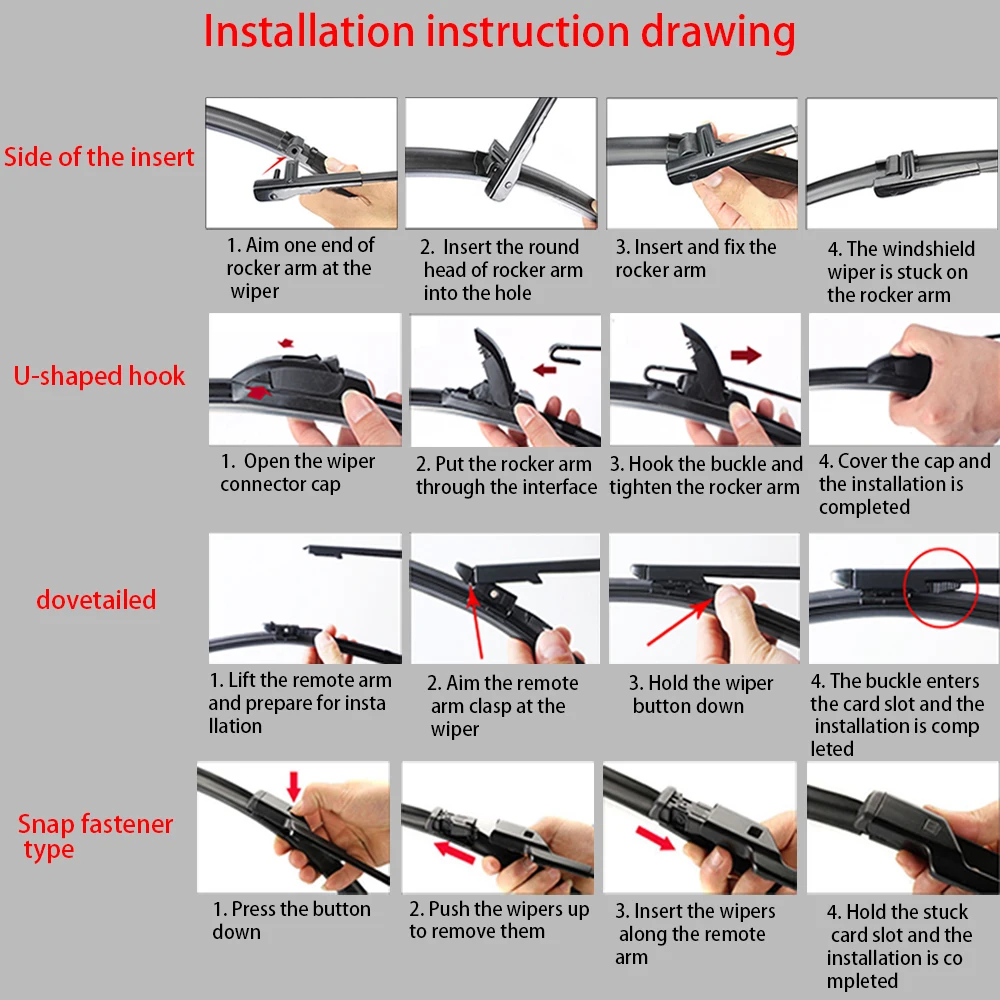 Installation instruction drawing

Side of the insert

1. Aim one end of rocker arm at the wiper

2. Insert the round head of rocker arm into the hole

3. Insert and fix the rocker arm

4. The windshield wiper is stuck on the rocker arm

U-shaped hook

1. Open the wiper connector cap

2. Put the rocker arm through the interface

3. Hook the buckle and tighten the rocker arm

4. Cover the cap and the installation is completed

dovetailed

1. Lift the remote arm and prepare for insta llation

2. Aim the remote arm clasp at the wiper

3. Hold the wiper button down

4. The buckle enters the card slot and the installation is comp leted

Snap fastener type

1. Press the button down

2. Push the wipers up to remove them

3. Insert the wipers along the remote arm

4. Hold the stuck card slot and the installation is co mpleted