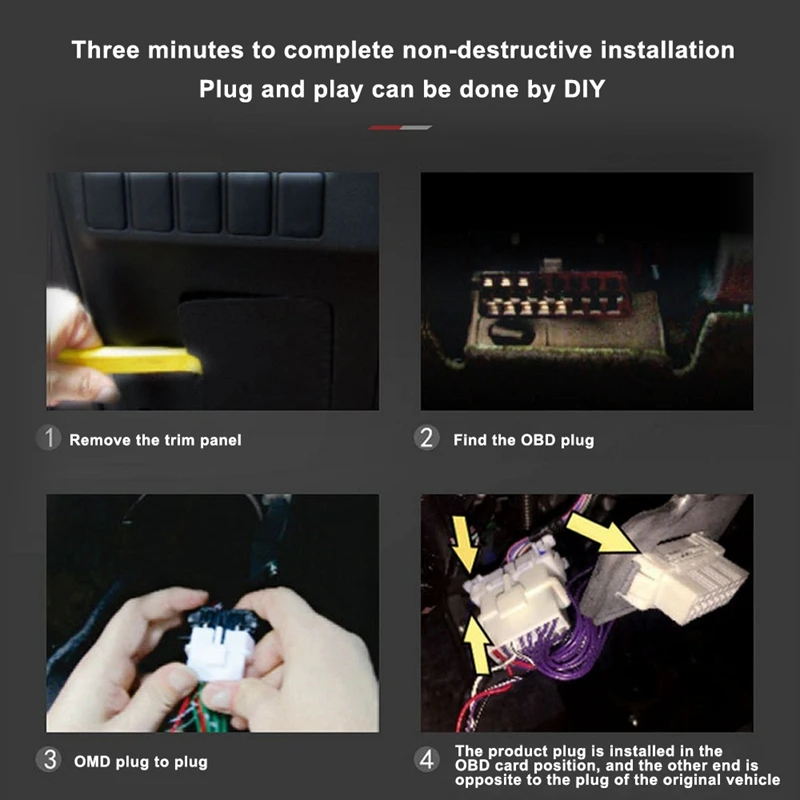 Three minutes to complete non-destructive installation
Plug and play can be done by DIY

1 Remove the trim panel

2 Find the OBD plug

3 OMD plug to plug

4 The product plug is installed in the OBD card position, and the other end is opposite to the plug of the original vehicle