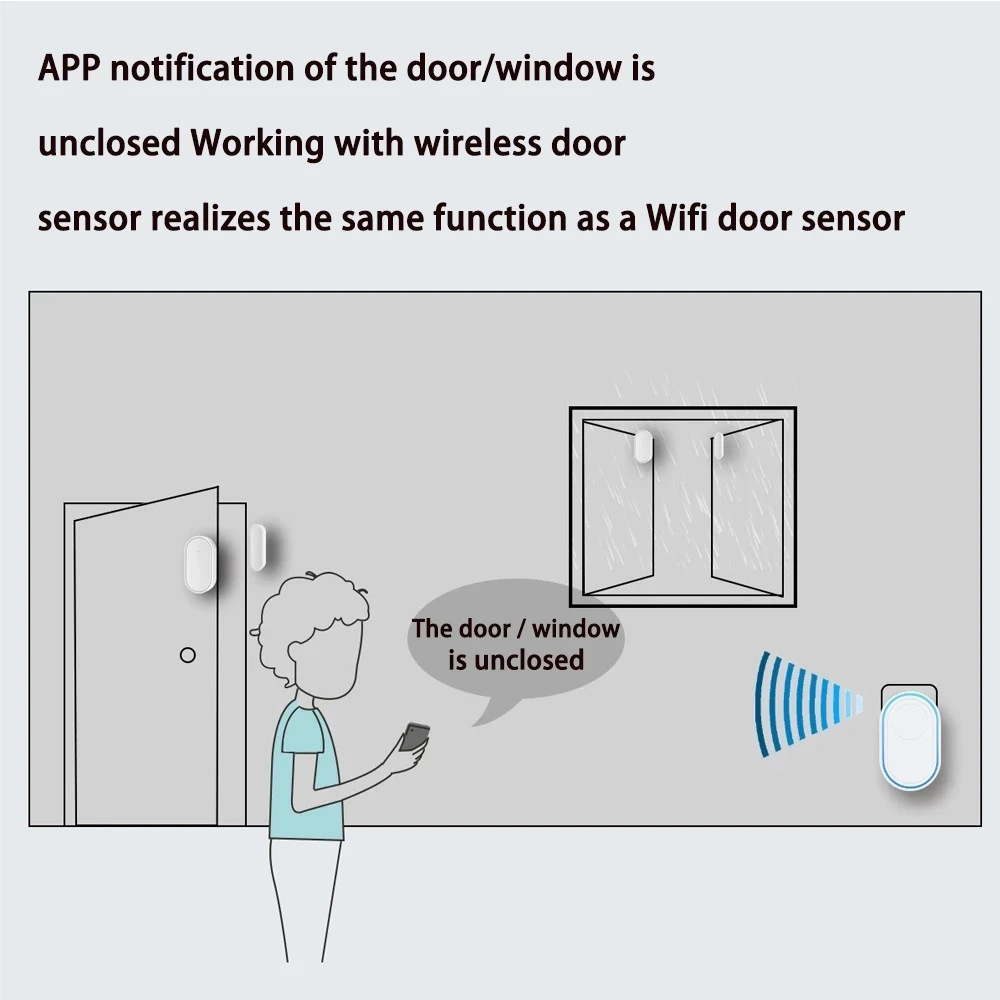 APP notification of the door/window is unclosed Working with wireless door sensor realizes the same function as a Wifi door sensor

The door / window is unclosed