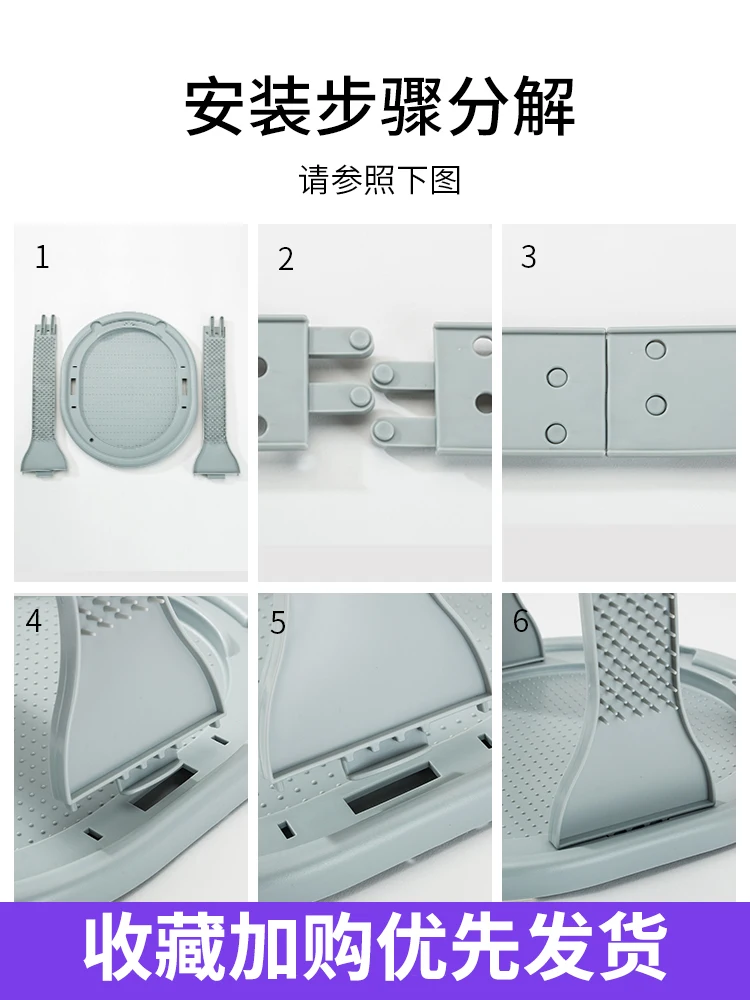 安装步骤分解

请参照下图

1

2

3

4

5

6

收藏加购优先发货