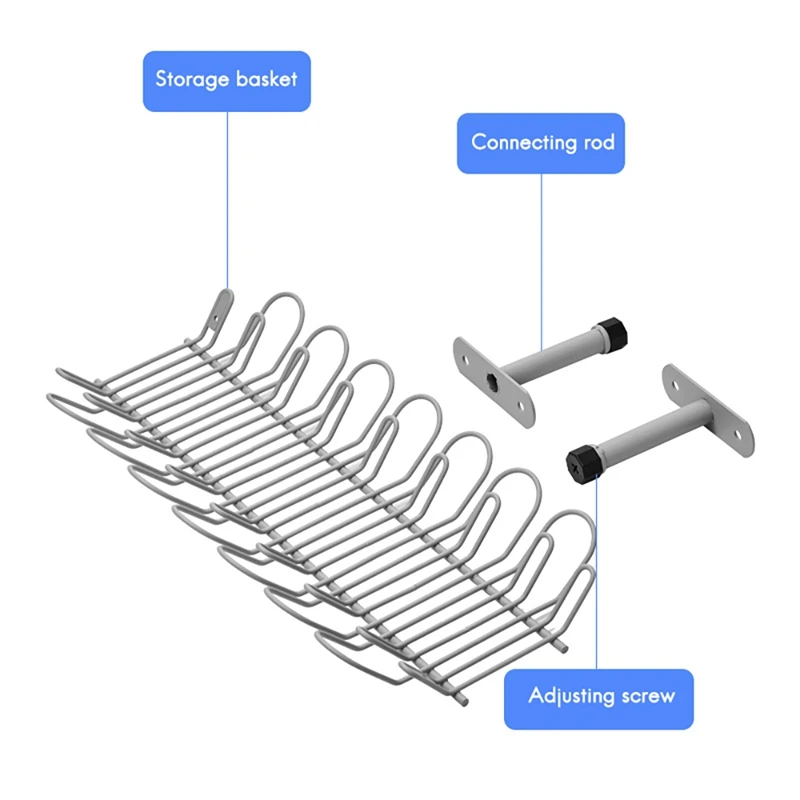 Storage basket

Connecting rod

Adjusting screw