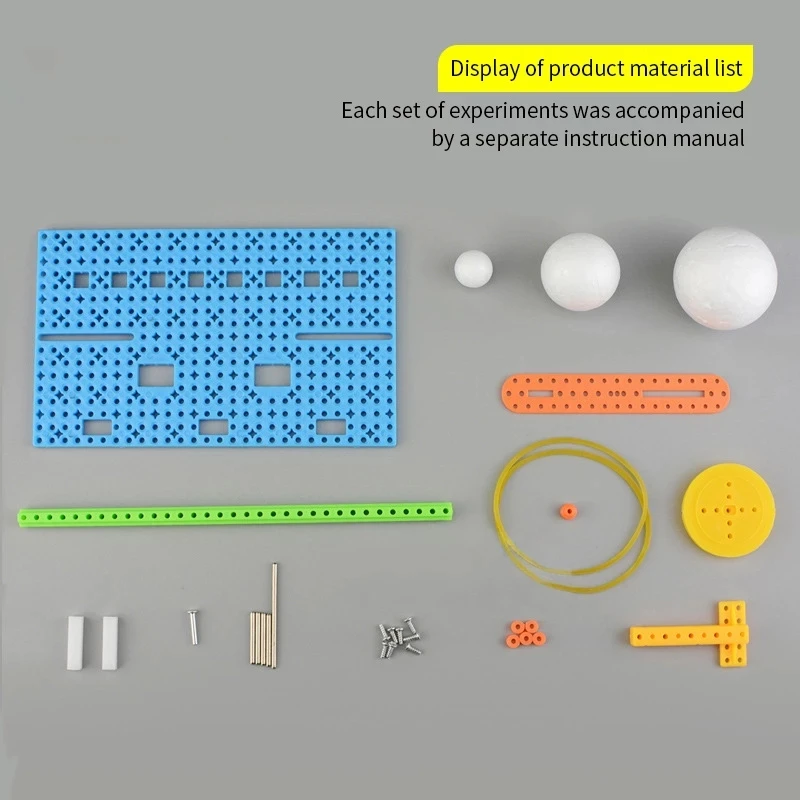 Display of product material list

Each set of experiments was accompanied by a separate instruction manual