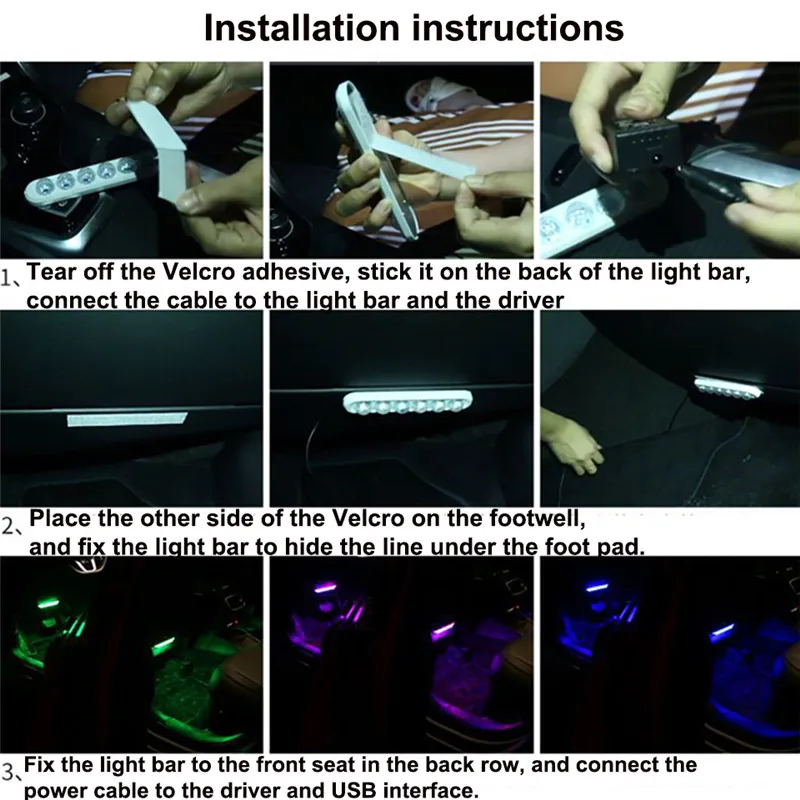 Installation instructions

1、Tear off the Velcro adhesive, stick it on the back of the light bar, connect the cable to the light bar and the driver

2、Place the other side of the Velcro on the footwell, and fix the light bar to hide the line under the foot pad.

3、Fix the light bar to the front seat in the back row, and connect the power cable to the driver and USB interface.