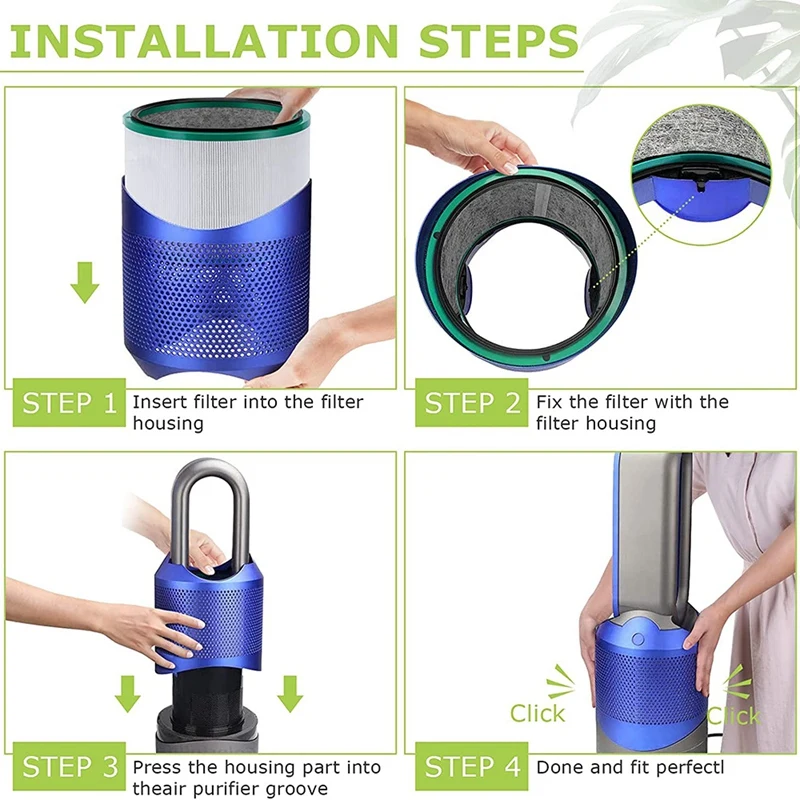 INSTALLATION STEPS

STEP 1 Insert filter into the filter housing

STEP 2 Fix the filter with the filter housing

STEP 3 Press the housing part into theair purifier groove

Click Click

STEP 4 Done and fit perfectl