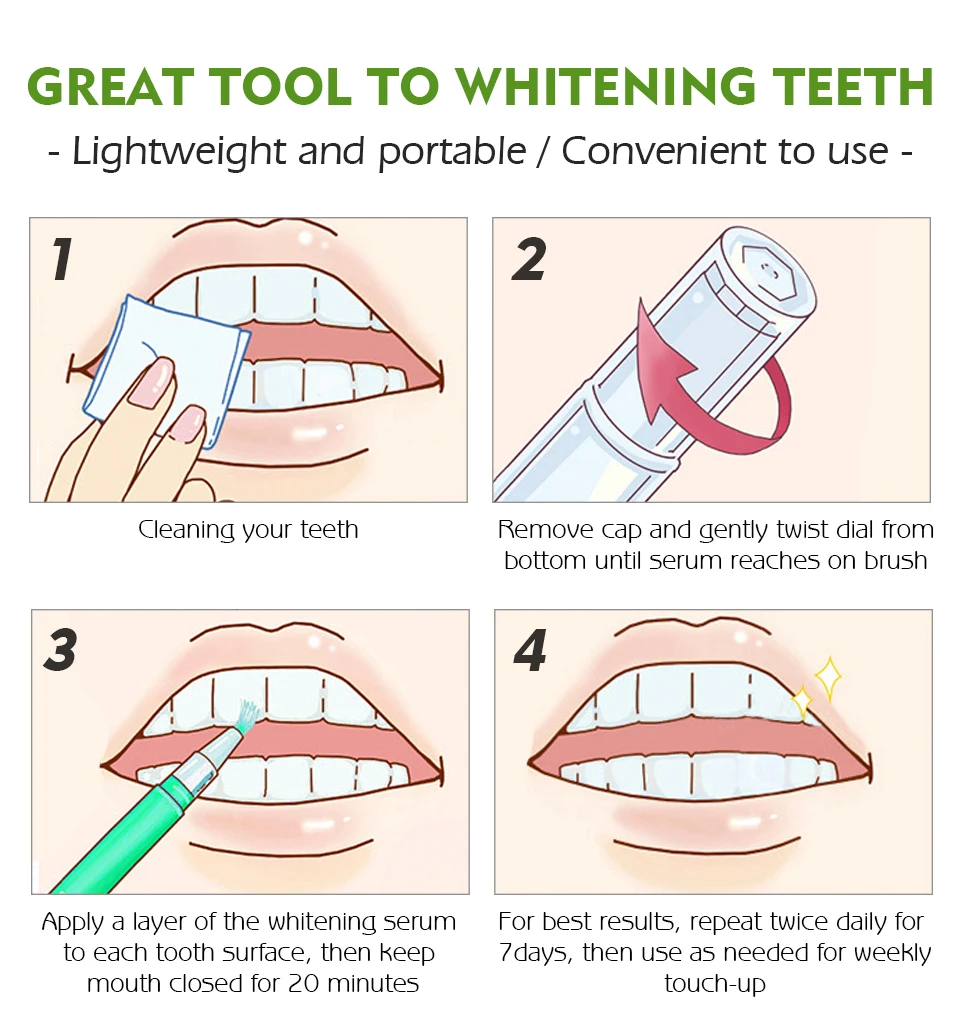 GREAT TOOL TO WHITENING TEETH

- Lightweight and portable / Convenient to use -

1

Cleaning your teeth

2

Remove cap and gently twist dial from bottom until serum reaches on brush

3

Apply a layer of the whitening serum to each tooth surface, then keep mouth closed for 20 minutes

4

For best results, repeat twice daily for 7days, then use as needed for weekly touch-up