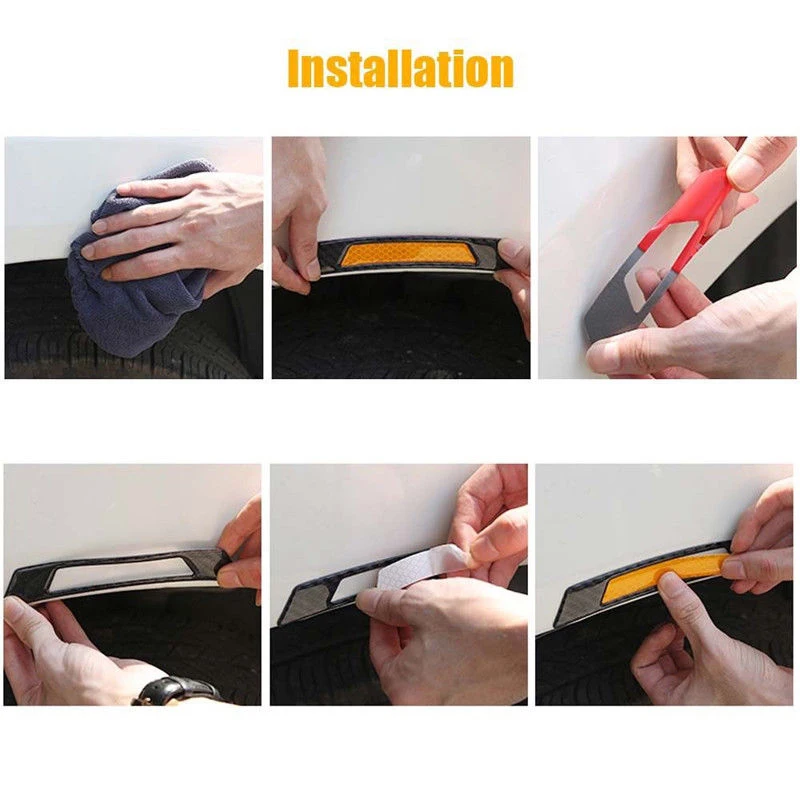 Installation