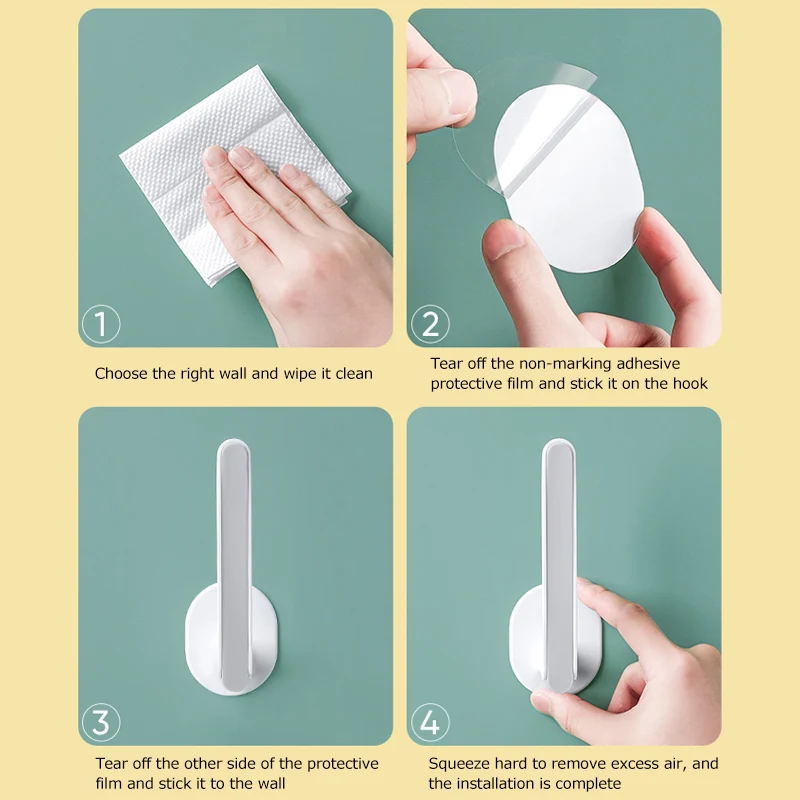 1

Choose the right wall and wipe it clean

2

Tear off the non-marking adhesive protective film and stick it on the hook

3

Tear off the other side of the protective film and stick it to the wall

4

Squeeze hard to remove excess air, and the installation is complete