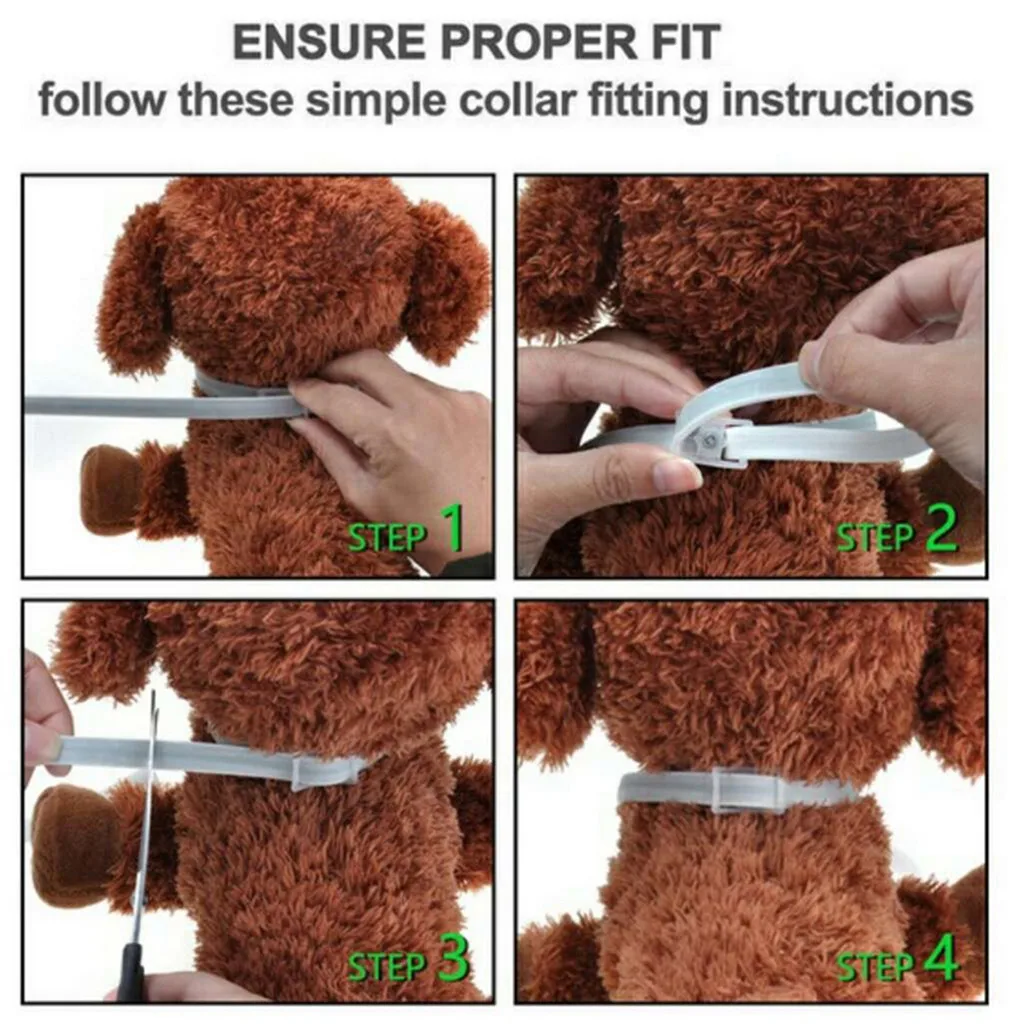 ENSURE PROPER FIT
follow these simple collar fitting instructions

STEP 1

STEP 2

STEP 3

STEP 4