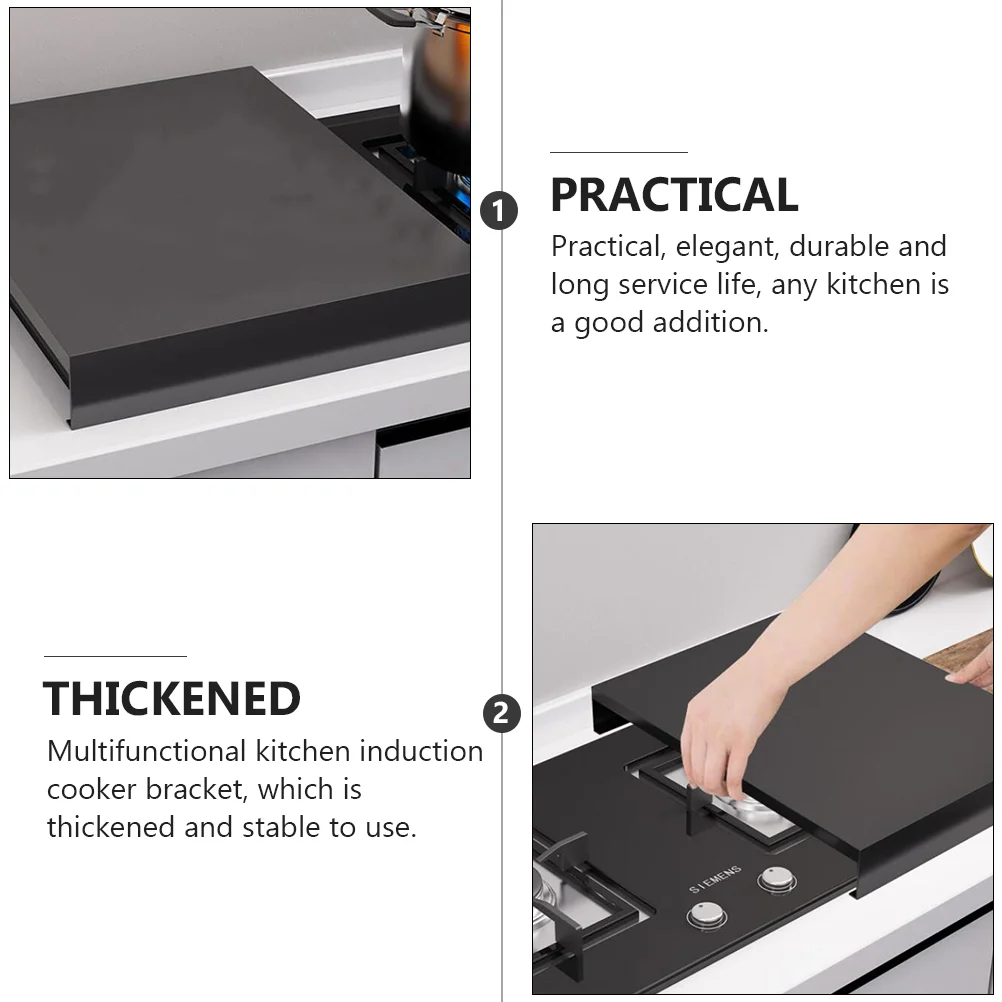 1

PRACTICAL

Practical, elegant, durable and long service life, any kitchen is a good addition.

THICKENED

Multifunctional kitchen induction cooker bracket, which is thickened and stable to use.

2

SIEMENS