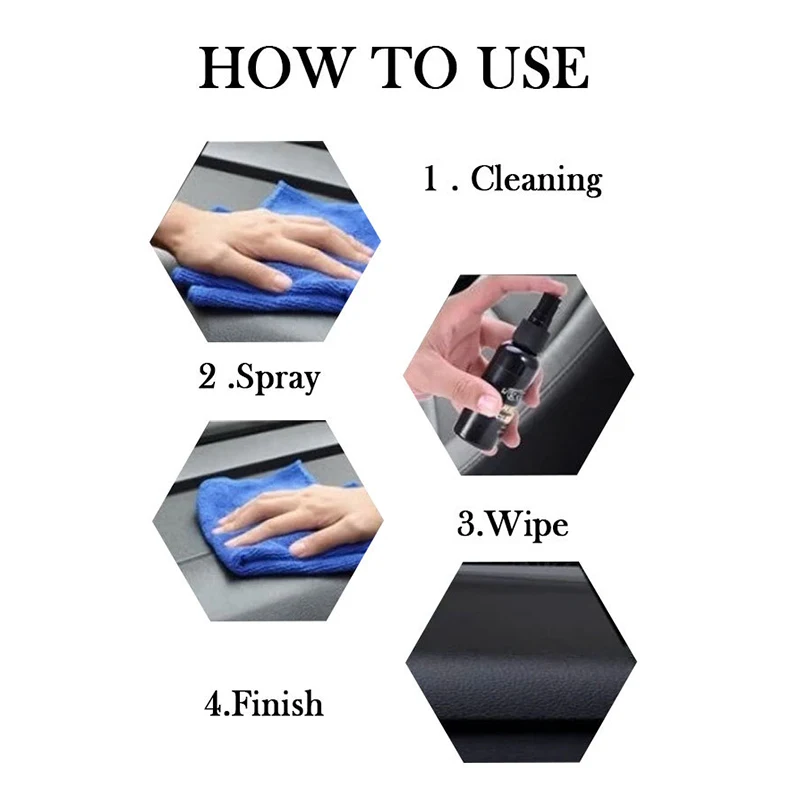 HOW TO USE

1 . Cleaning

2 .Spray

3.Wipe

4.Finish