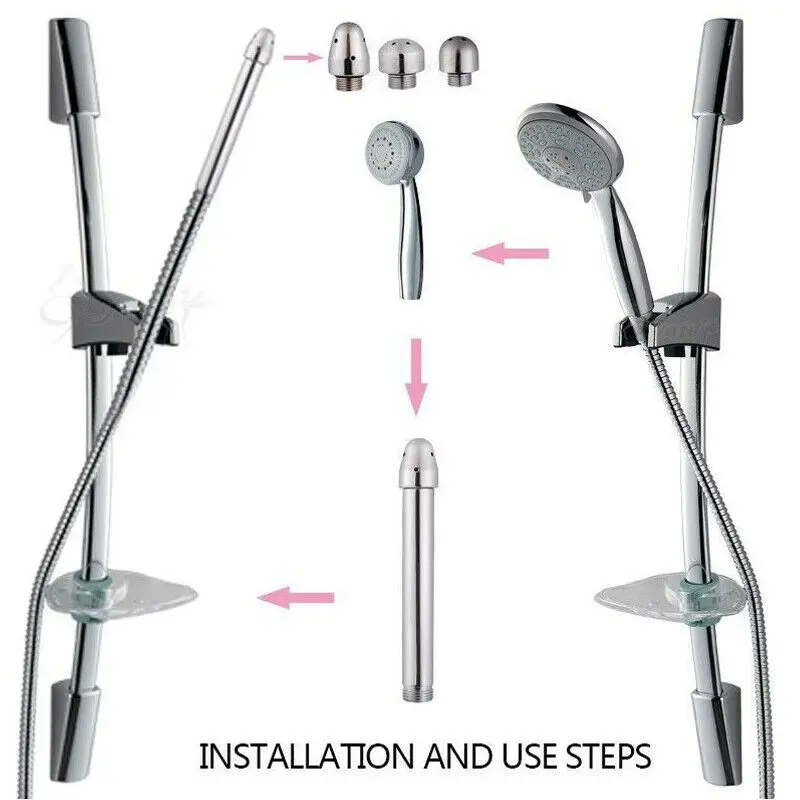 INSTALLATION AND USE STEPS