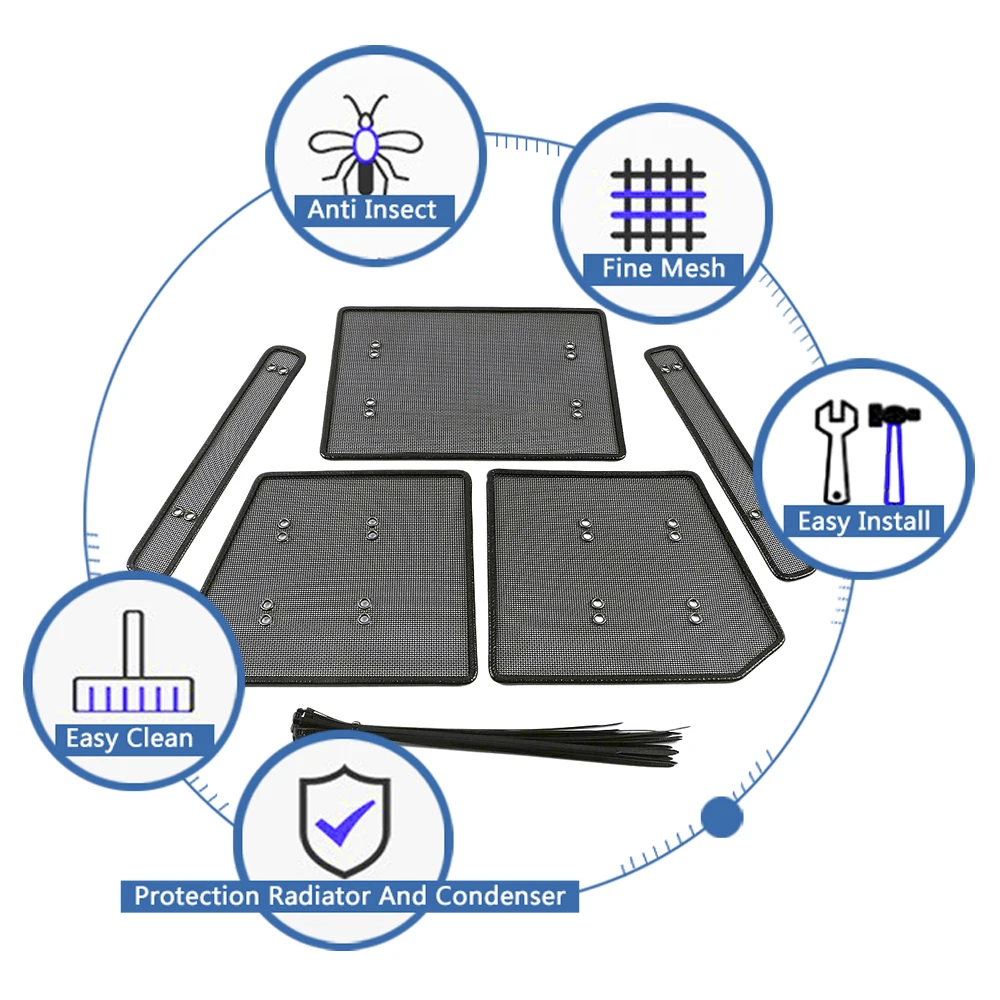 Anti Insect

Fine Mesh

Easy Install

Easy Clean

Protection Radiator And Condenser