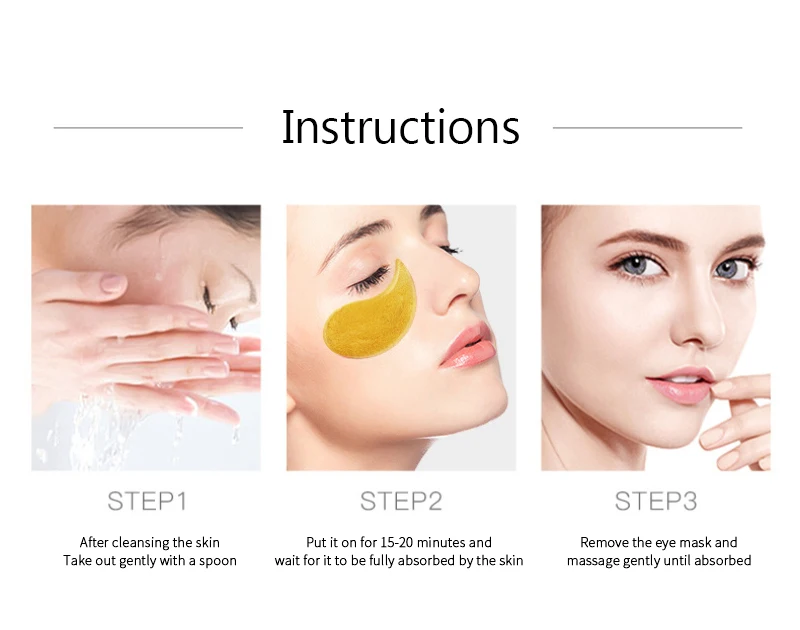 Instructions

STEP1

After cleansing the skin
Take out gently with a spoon

STEP2

Put it on for 15-20 minutes and
wait for it to be fully absorbed by the skin

STEP3

Remove the eye mask and
massage gently until absorbed