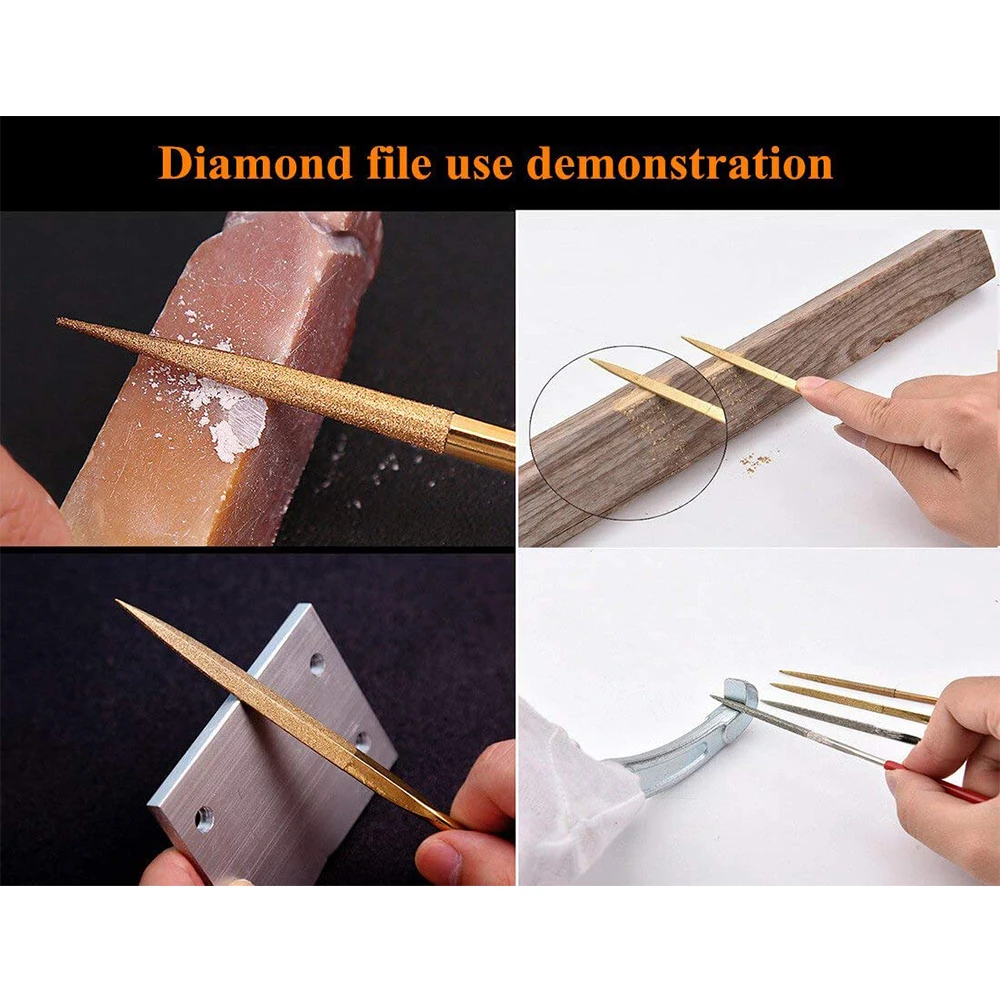 Diamond file use demonstration