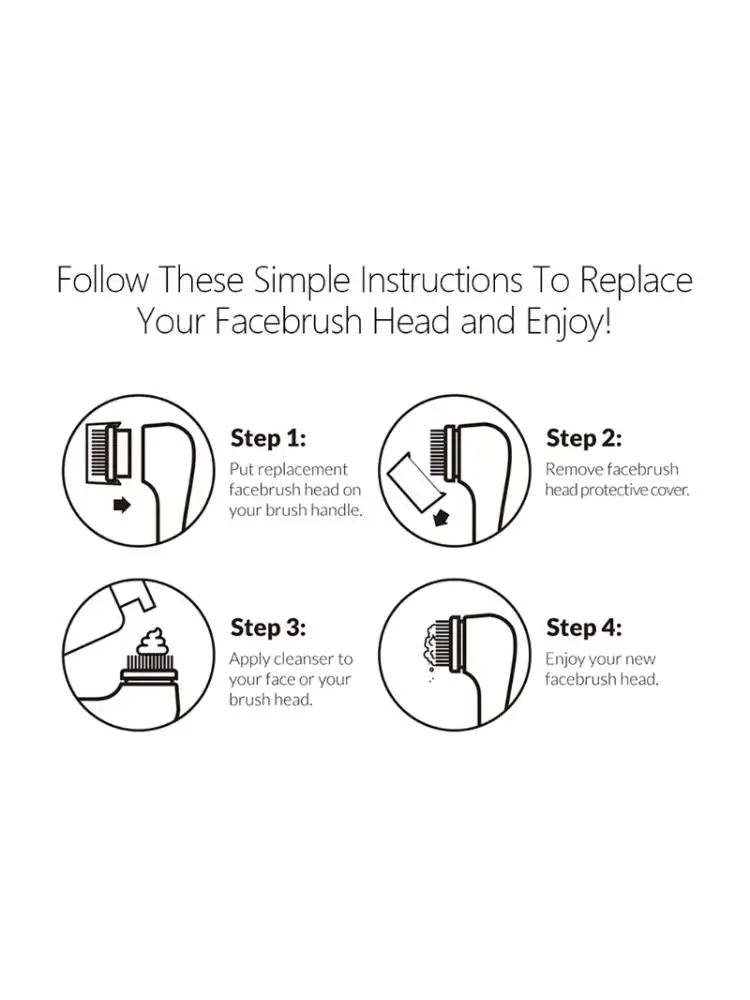 Follow These Simple Instructions To Replace Your Facebrush Head and Enjoy!

Step 1:
Put replacement facebrush head on your brush handle.

Step 2:
Remove facebrush head protective cover.

Step 3:
Apply cleanser to your face or your brush head.

Step 4:
Enjoy your new facebrush head.