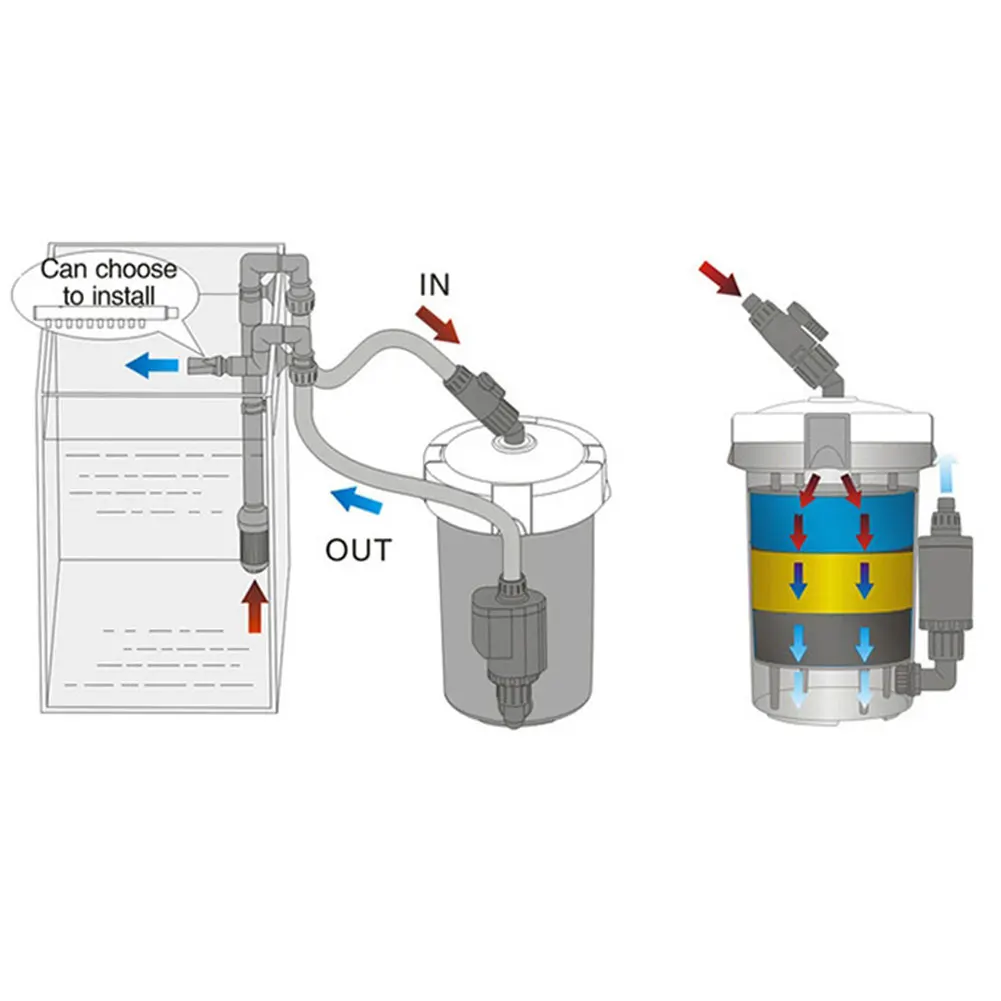 Can choose to install

IN

OUT