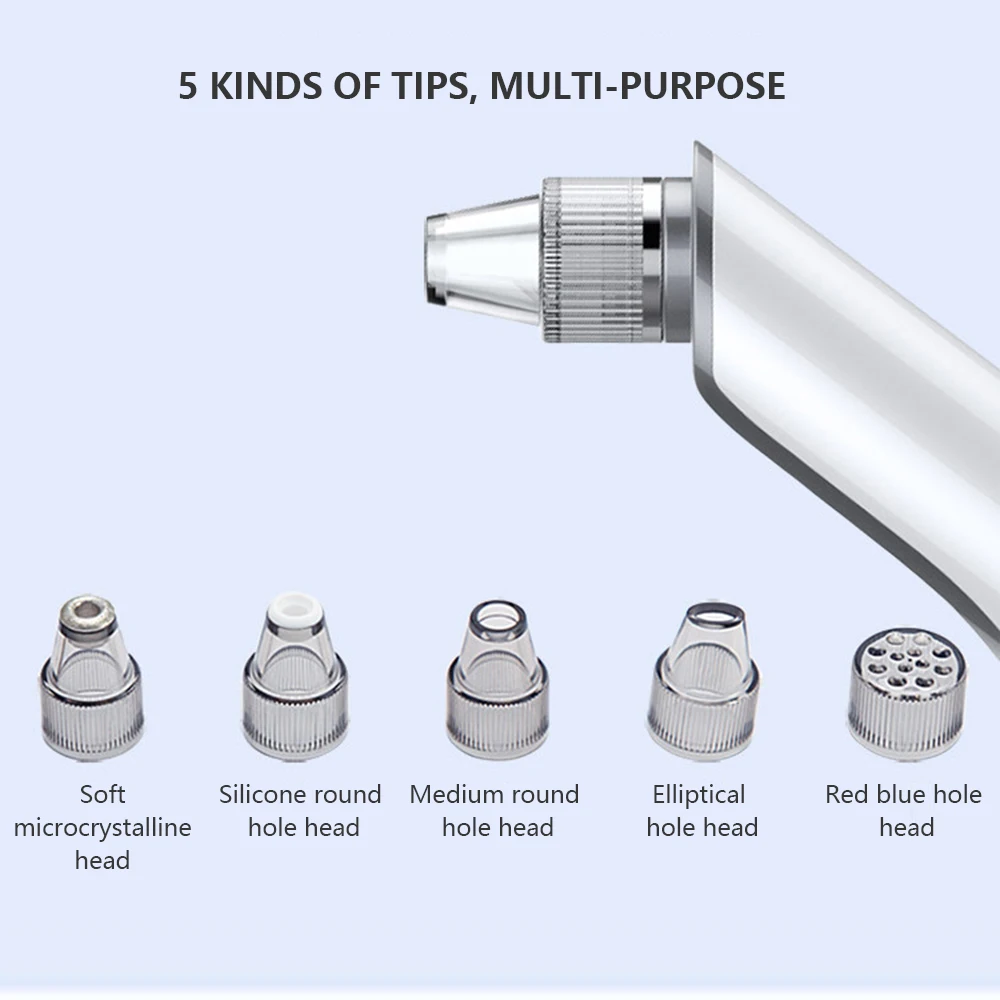 5 KINDS OF TIPS, MULTI-PURPOSE

Soft microcrystalline head

Silicone round hole head

Medium round hole head

Elliptical hole head

Red blue hole head