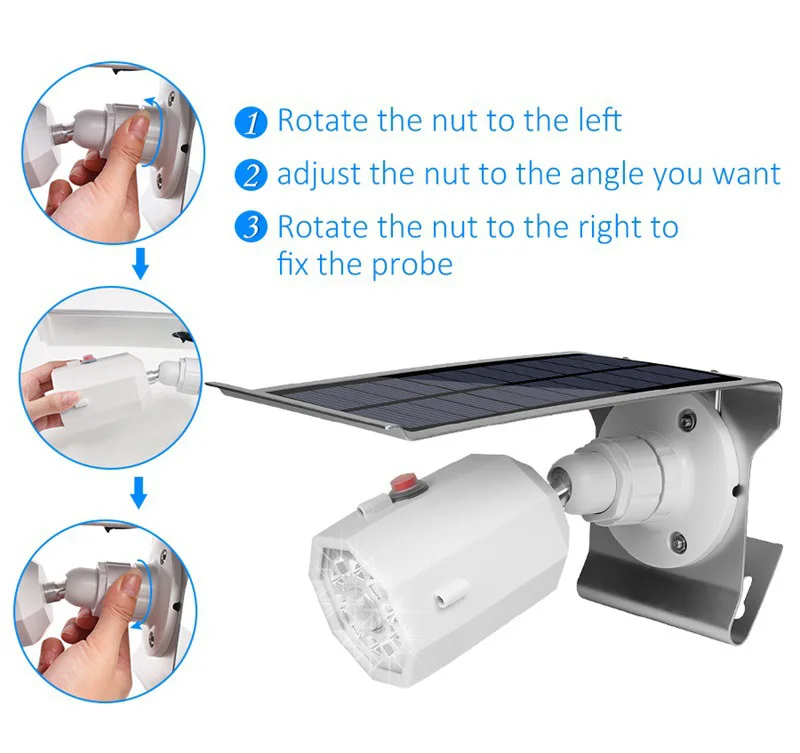 1 Rotate the nut to the left

2 adjust the nut to the angle you want

3 Rotate the nut to the right to fix the probe