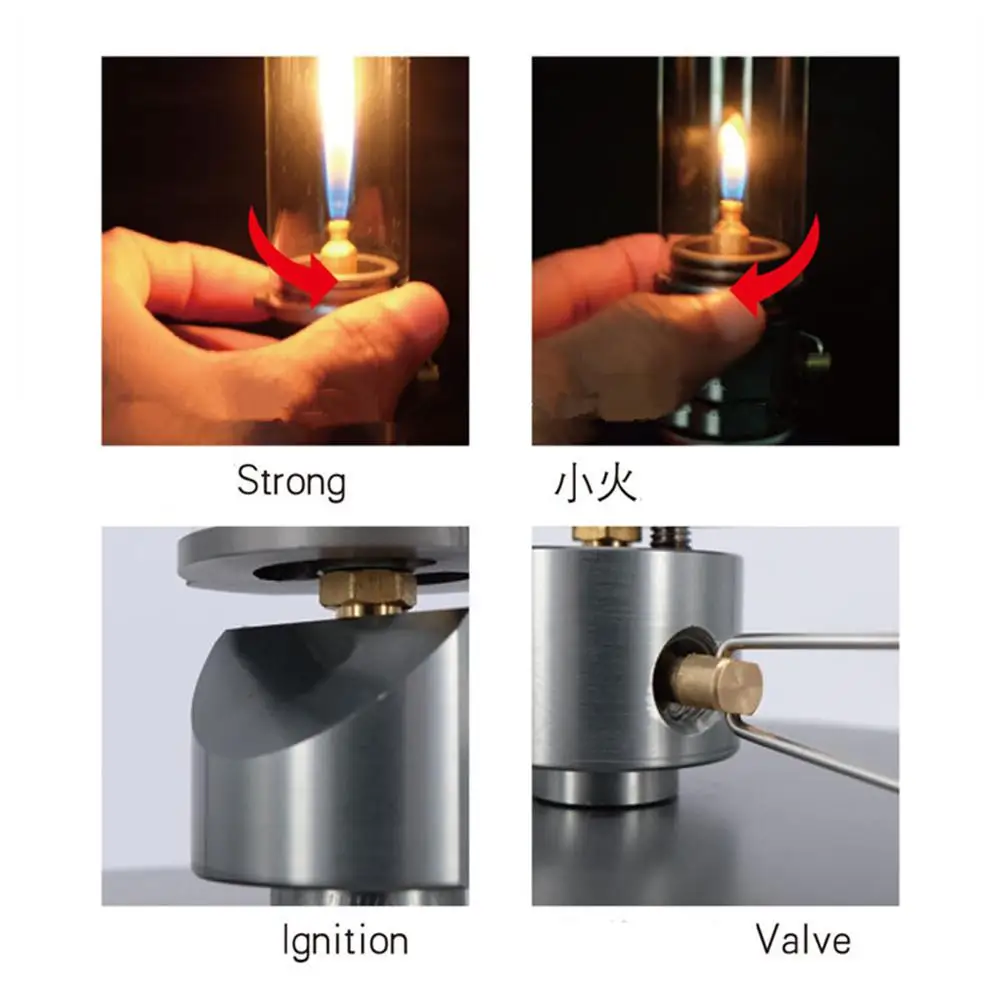 Strong

小火

Ignition

Valve