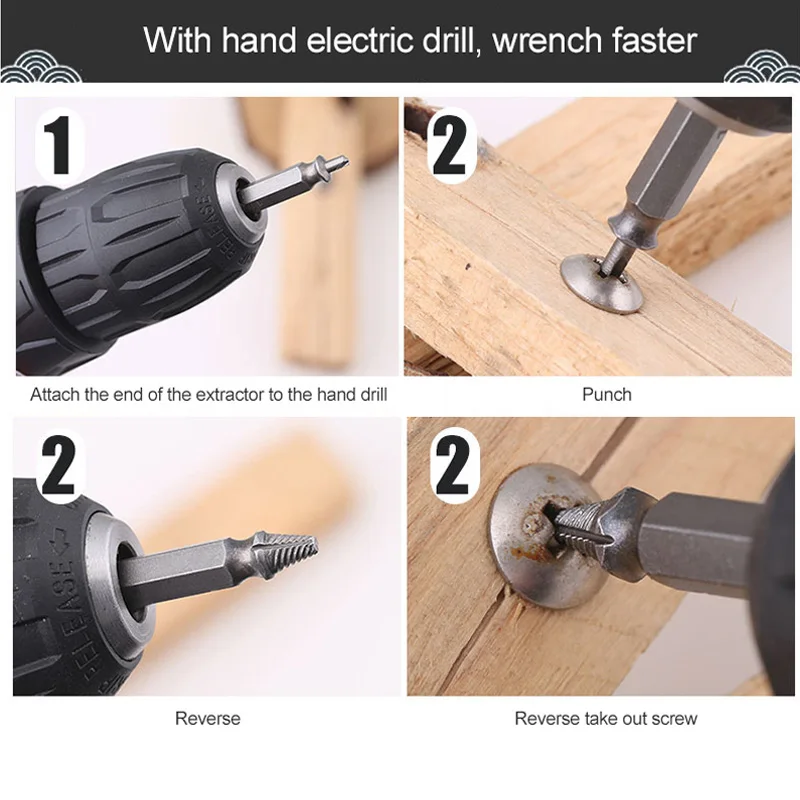 With hand electric drill, wrench faster

1

RELEASE

Attach the end of the extractor to the hand drill

2

Punch

2

RELEASE

Reverse

2

Reverse take out screw