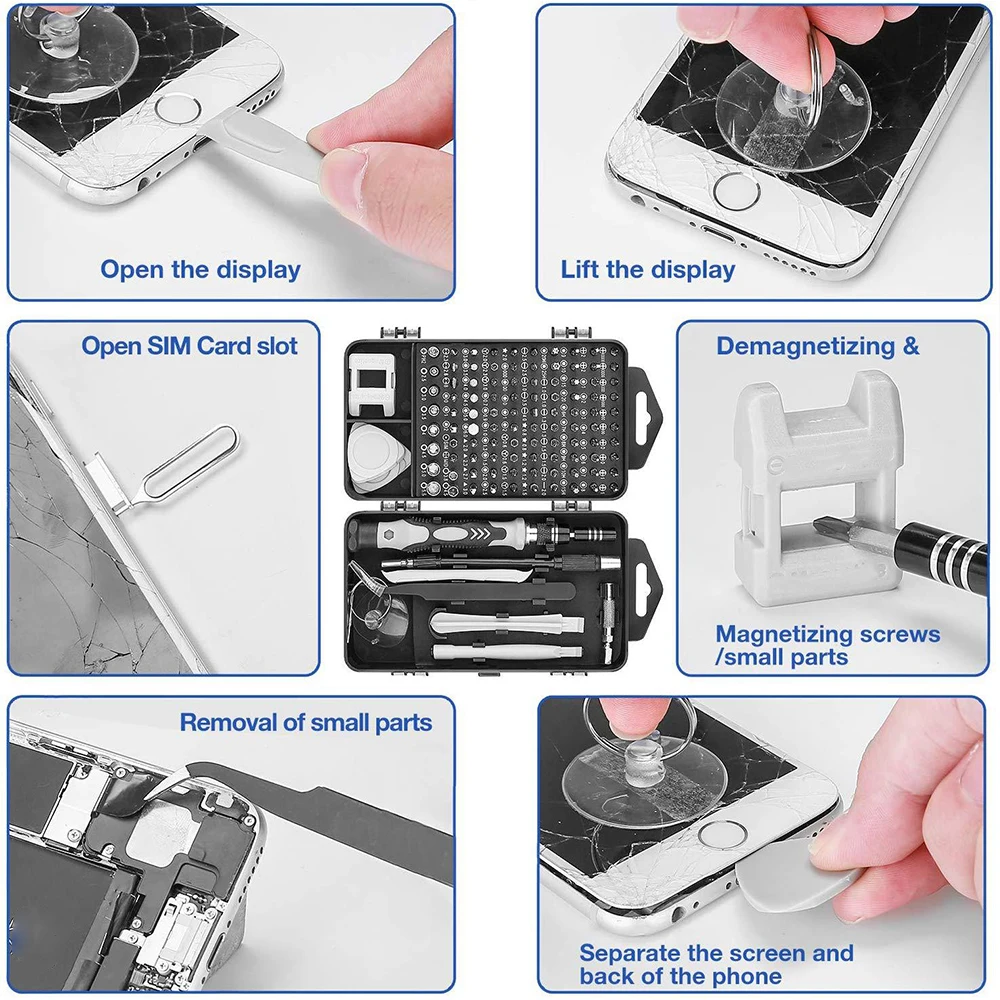 Open the display

Lift the display

Open SIM Card slot

Demagnetizing &

Magnetizing screws /small parts

Removal of small parts

Separate the screen and back of the phone