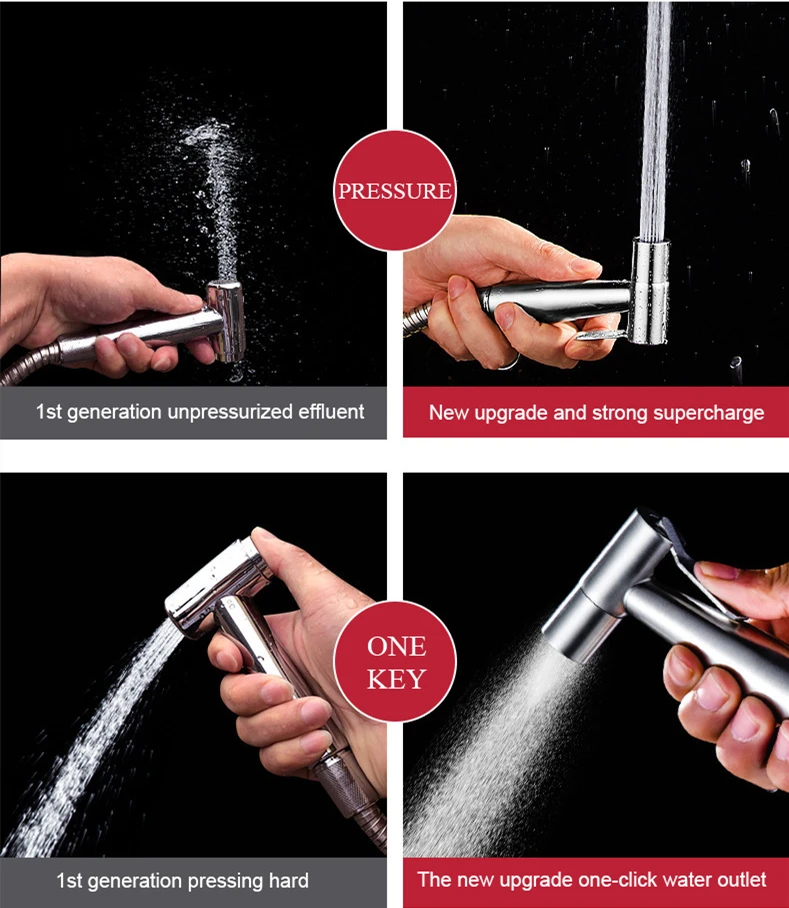 PRESSURE

1st generation unpressurized effluent

New upgrade and strong supercharge

ONE KEY

1st generation pressing hard

The new upgrade one-click water outlet