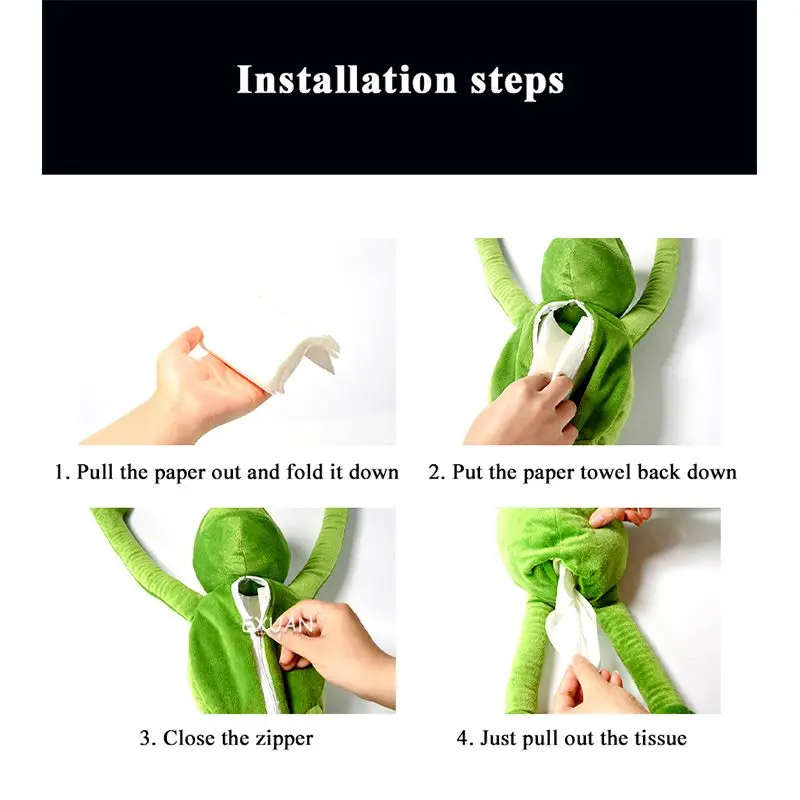 Installation steps

1. Pull the paper out and fold it down

2. Put the paper towel back down

EXUAN

3. Close the zipper

4. Just pull out the tissue