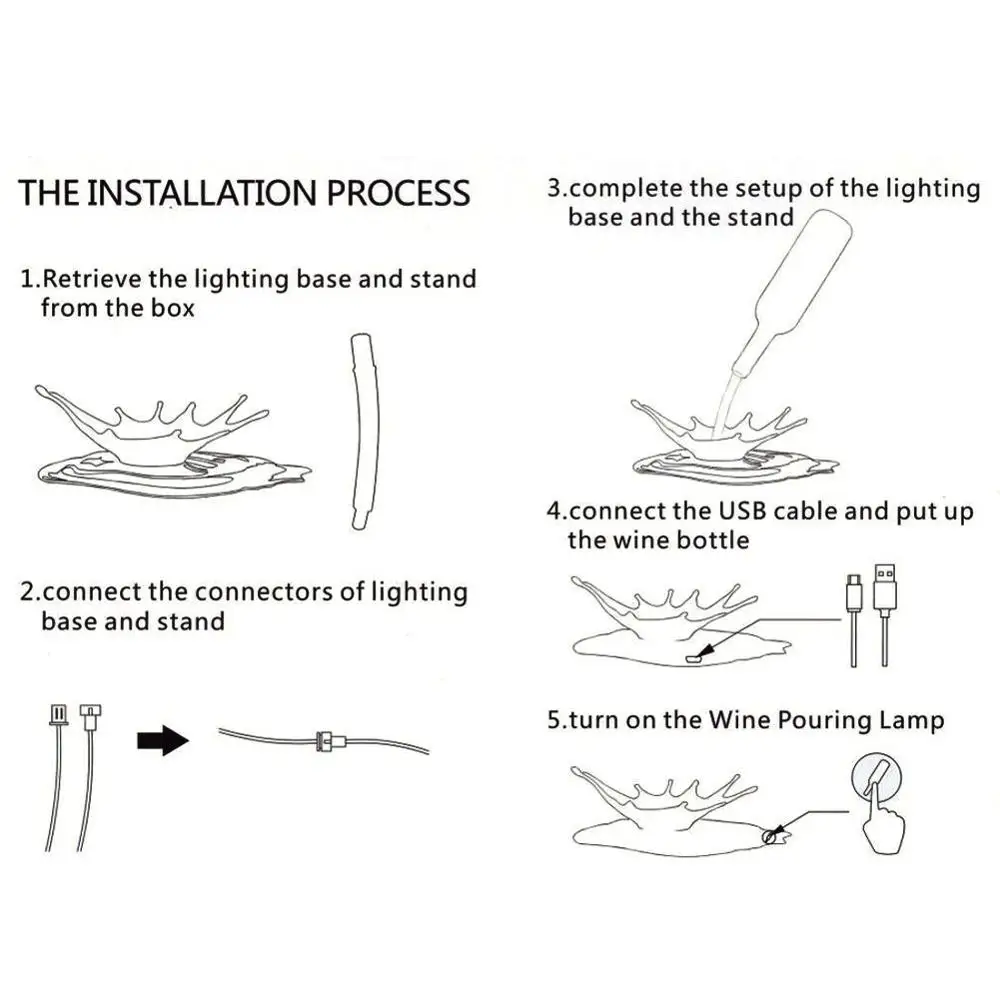 THE INSTALLATION PROCESS

1.Retrieve the lighting base and stand from the box

2.connect the connectors of lighting base and stand

3.complete the setup of the lighting base and the stand

4.connect the USB cable and put up the wine bottle

5.turn on the Wine Pouring Lamp