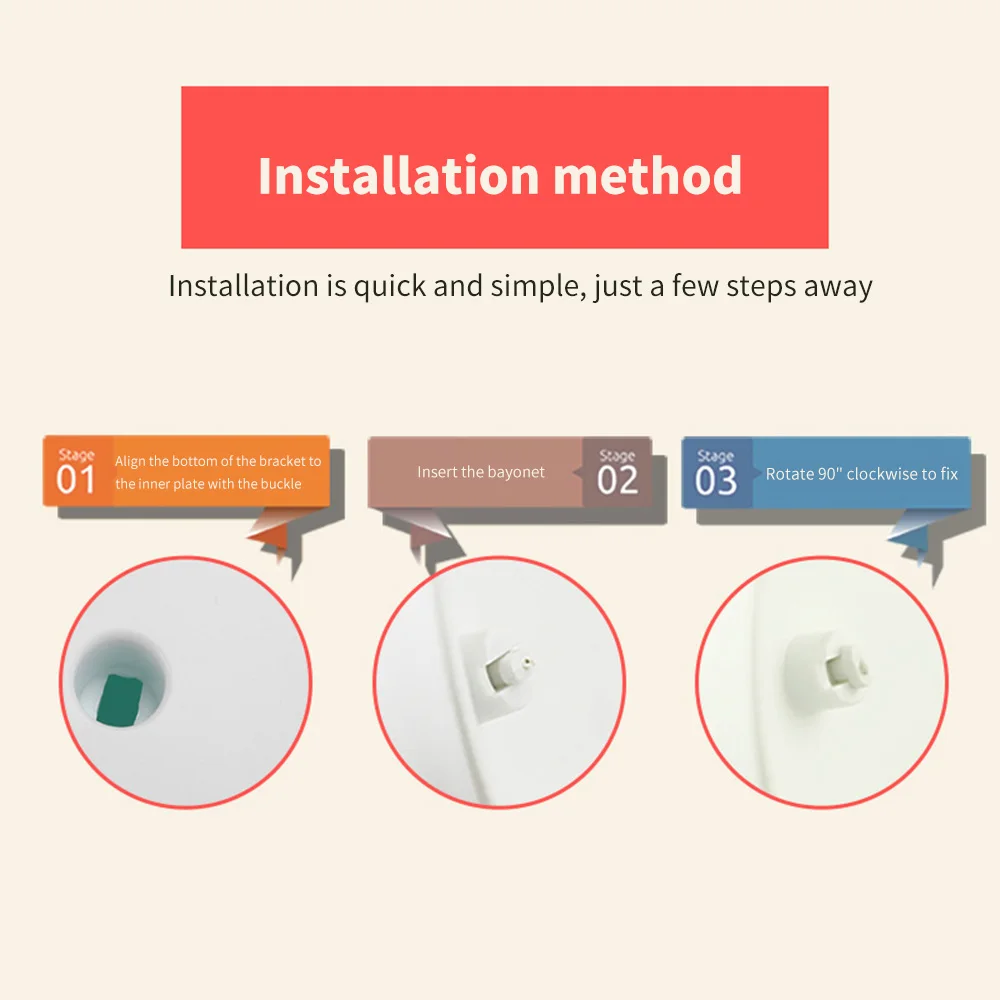 Installation method

Installation is quick and simple, just a few steps away

Stage 01 Align the bottom of the bracket to the inner plate with the buckle

Insert the bayonet Stage 02

Stage 03 Rotate 90" clockwise to fix