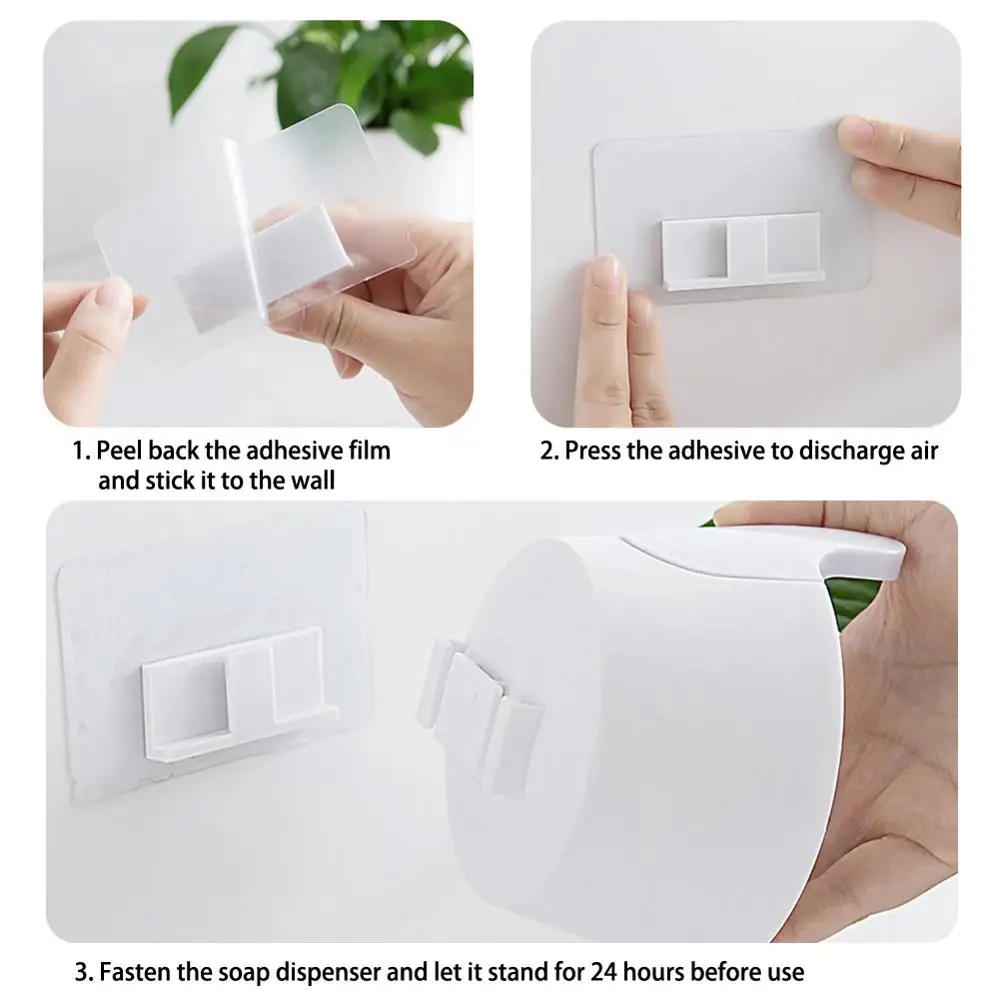 1. Peel back the adhesive film and stick it to the wall

2. Press the adhesive to discharge air

3. Fasten the soap dispenser and let it stand for 24 hours before use