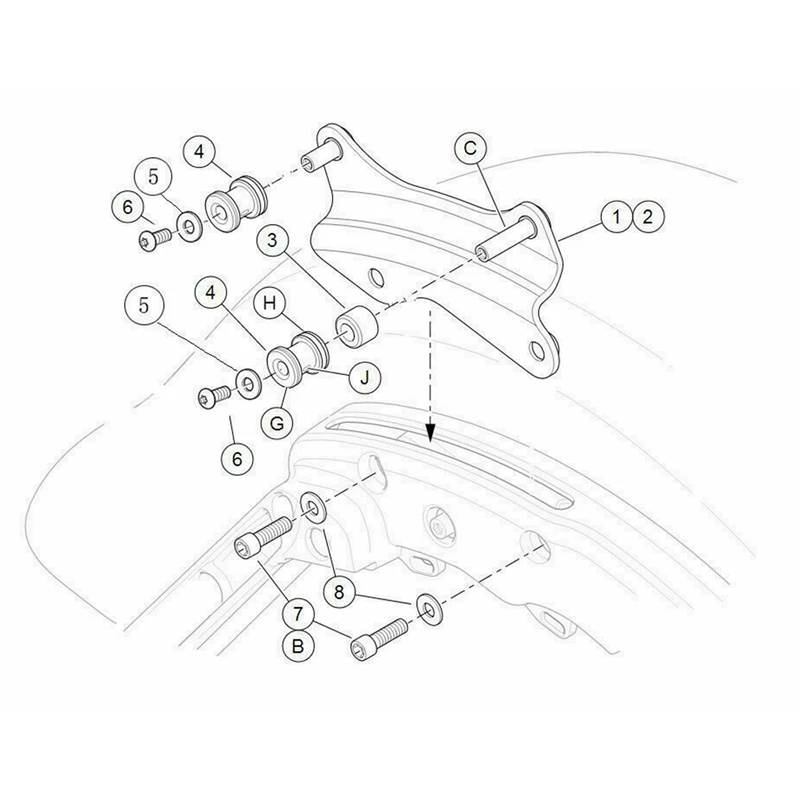 4
5
6
C
1 2
3
5
4
H
J
G
6
8
7
B