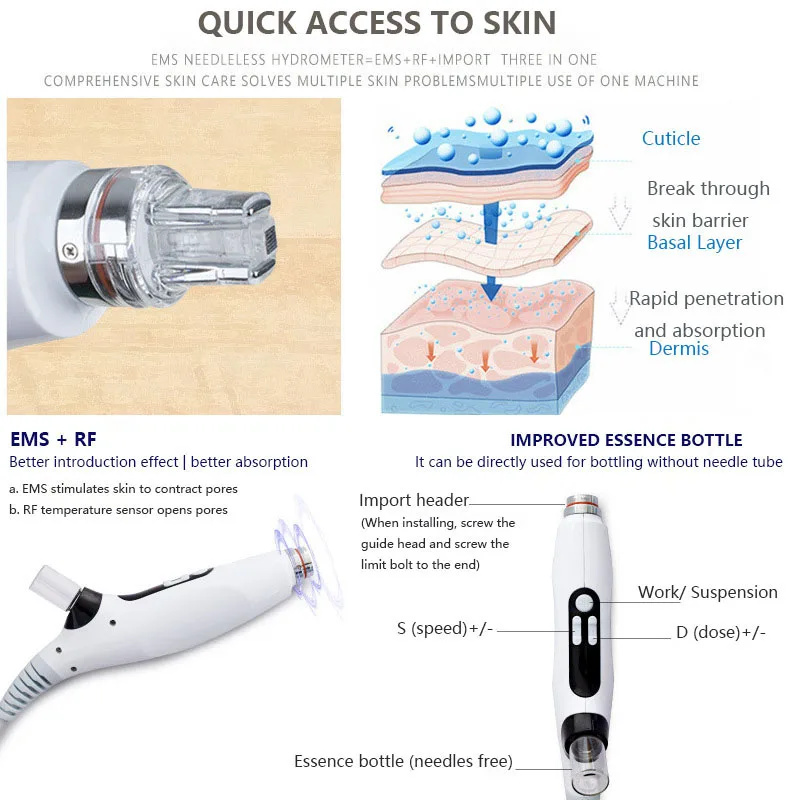 QUICK ACCESS TO SKIN

EMS NEEDLELESS HYDROMETER=EMS+RF+IMPORT THREE IN ONE
COMPREHENSIVE SKIN CARE SOLVES MULTIPLE SKIN PROBLEMSMULTIPLE USE OF ONE MACHINE

Cuticle

Break through skin barrier

Basal Layer

Rapid penetration and absorption

Dermis

EMS + RF
Better introduction effect | better absorption

a. EMS stimulates skin to contract pores
b. RF temperature sensor opens pores

IMPROVED ESSENCE BOTTLE
It can be directly used for bottling without needle tube

Import header
(When installing, screw the guide head and screw the limit bolt to the end)

Work/ Suspension

S (speed)+/-

D (dose)+/-

Essence bottle (needles free)