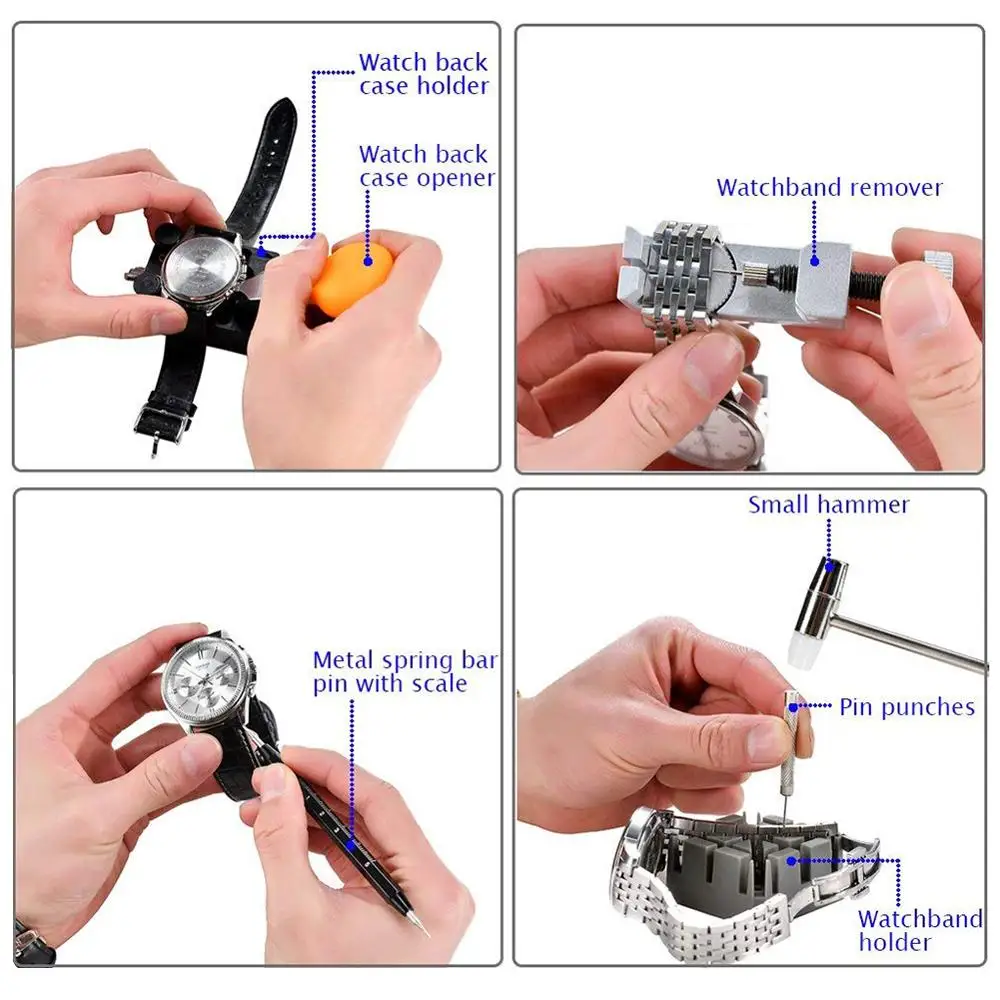 Watch back case holder

Watch back case opener

Watchband remover

Metal spring bar pin with scale

Small hammer

Pin punches

Watchband holder