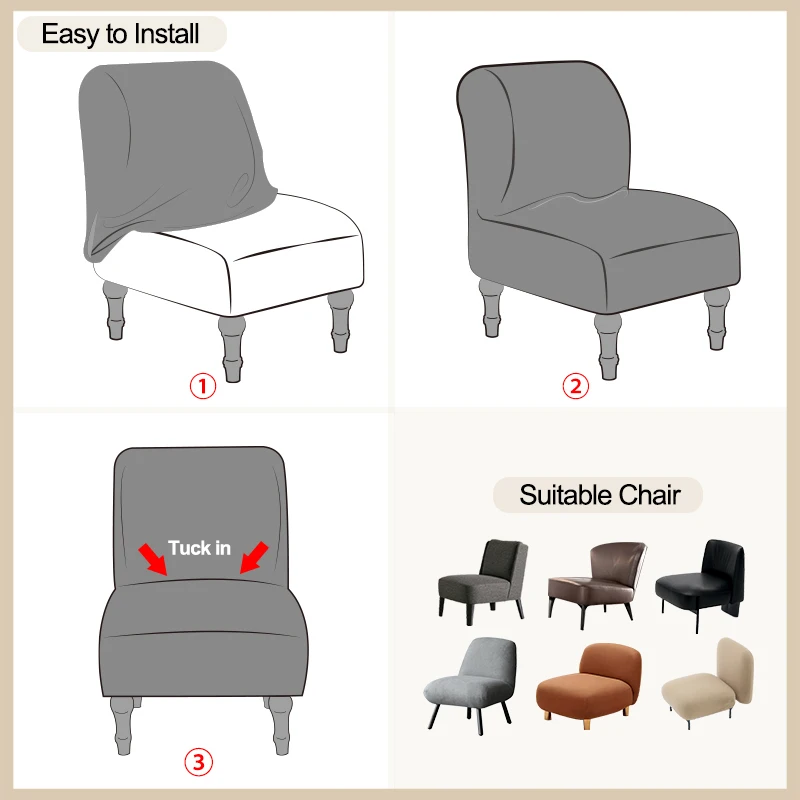 Easy to Install

①

②

Tuck in

③

Suitable Chair