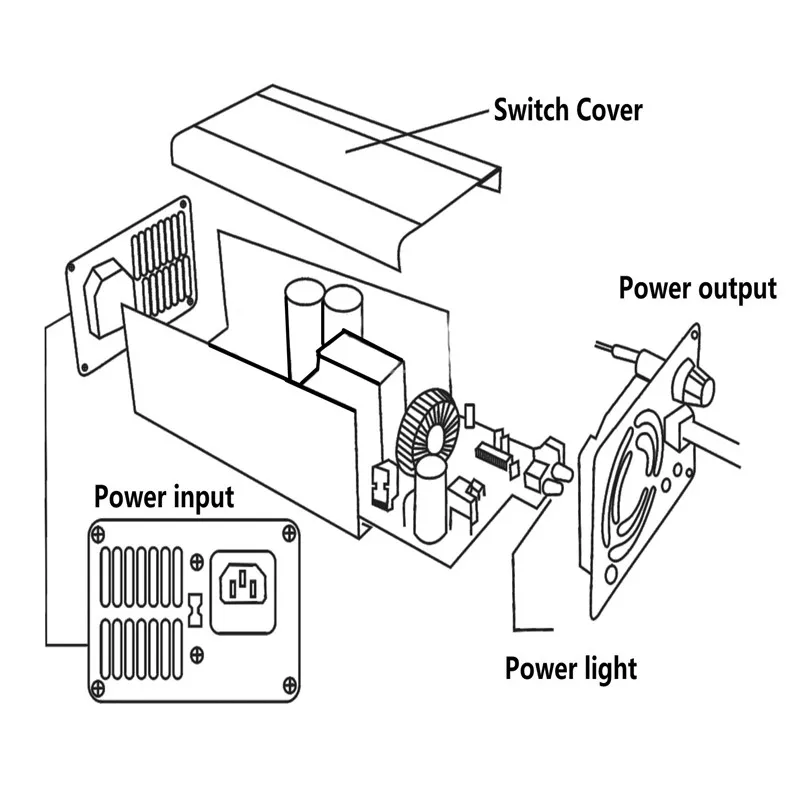 Switch Cover

Power output

Power input

Power light