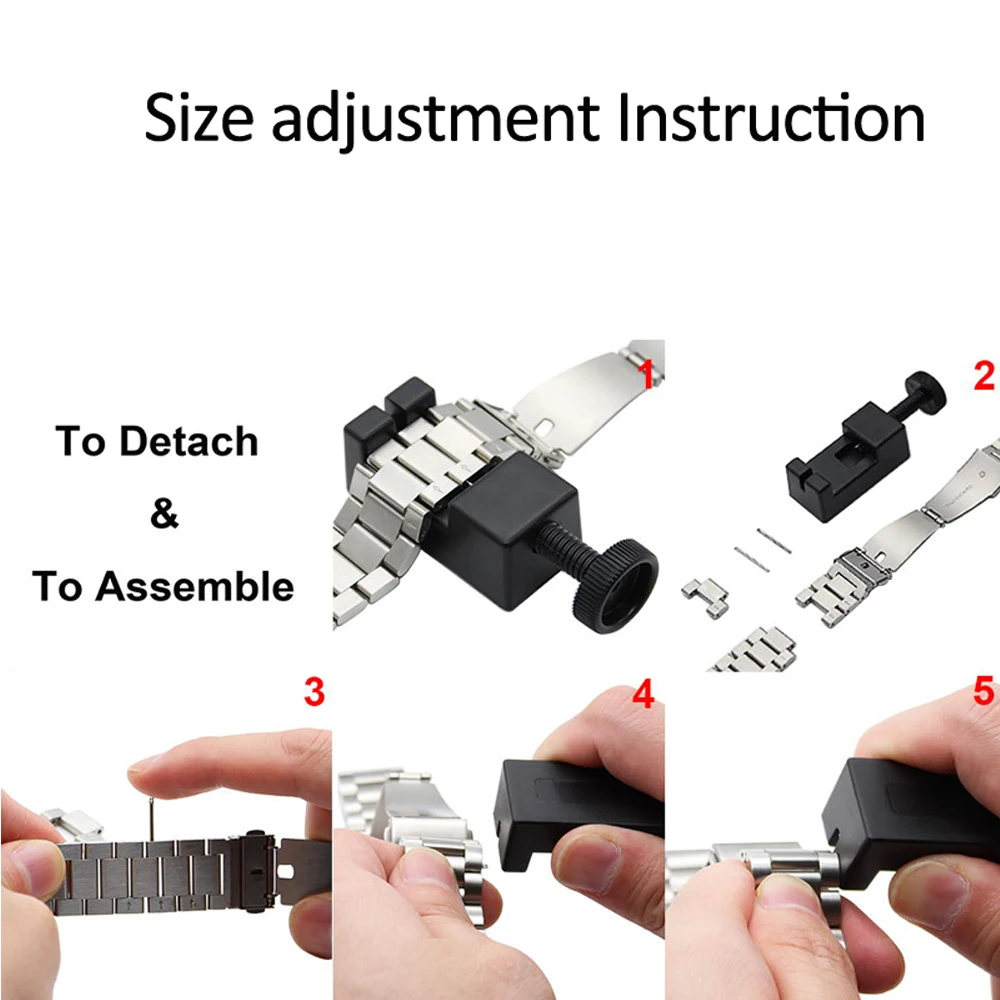 Size adjustment Instruction

To Detach

&

To Assemble

1

2

3

4

5