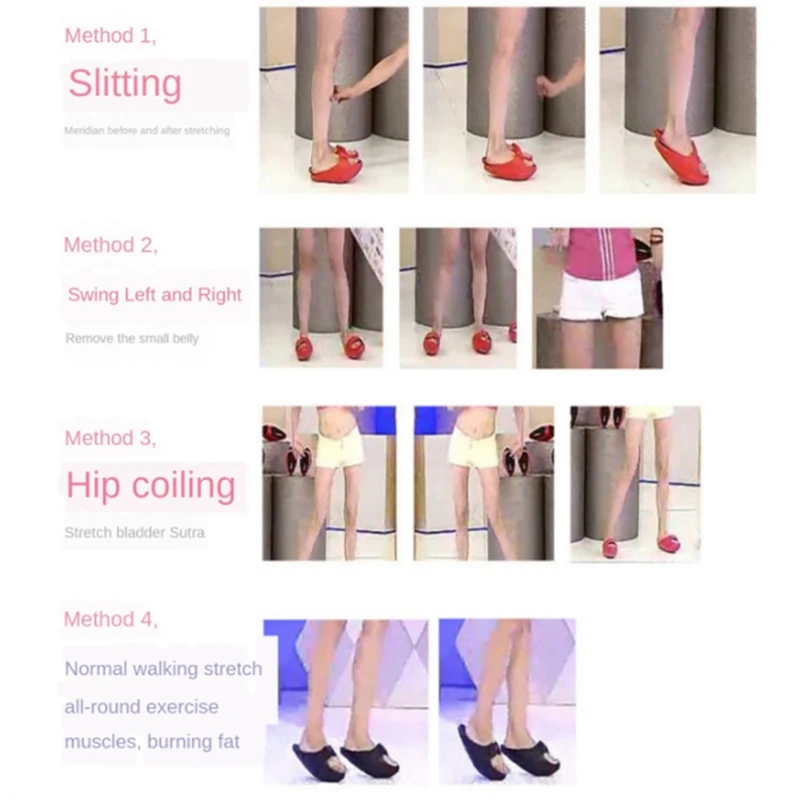 Method 1,

Slitting

Meridian before and after stretching

Method 2,

Swing Left and Right

Remove the small belly

Method 3,

Hip coiling

Stretch bladder Sutra

Method 4,

Normal walking stretch all-round exercise muscles, burning fat