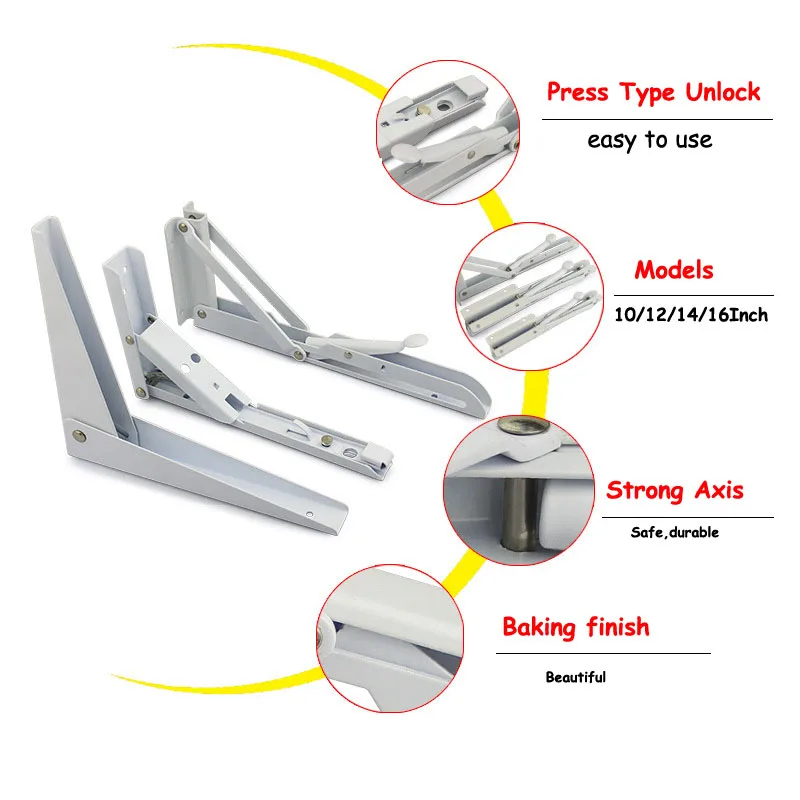 Press Type Unlock

easy to use

Models

10/12/14/16Inch

Strong Axis

Safe,durable

Baking finish

Beautiful