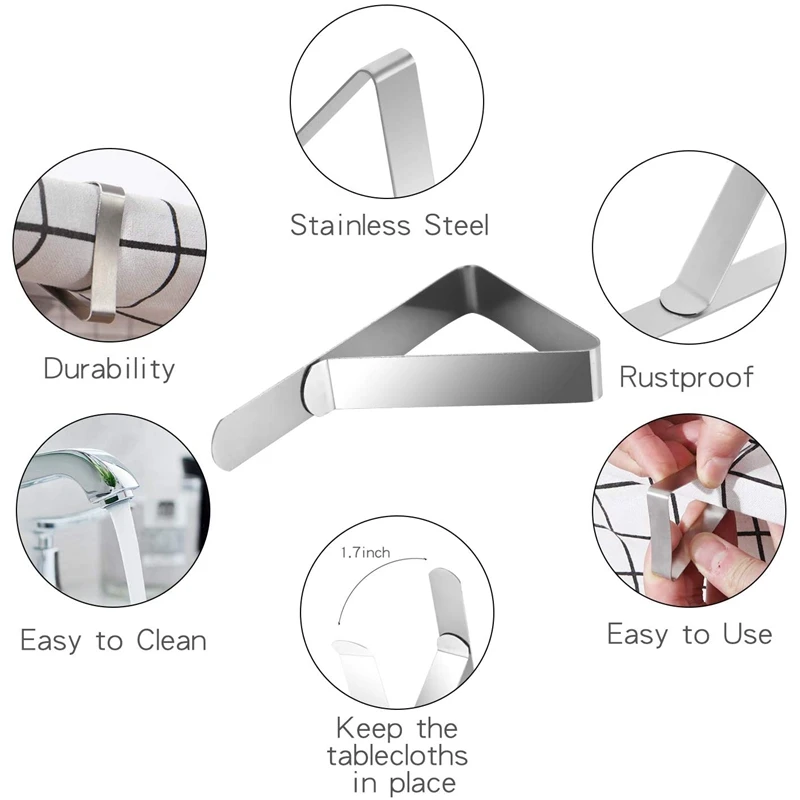 Stainless Steel

Durability

Rustproof

Easy to Clean

1.7inch

Easy to Use

Keep the tablecloths in place