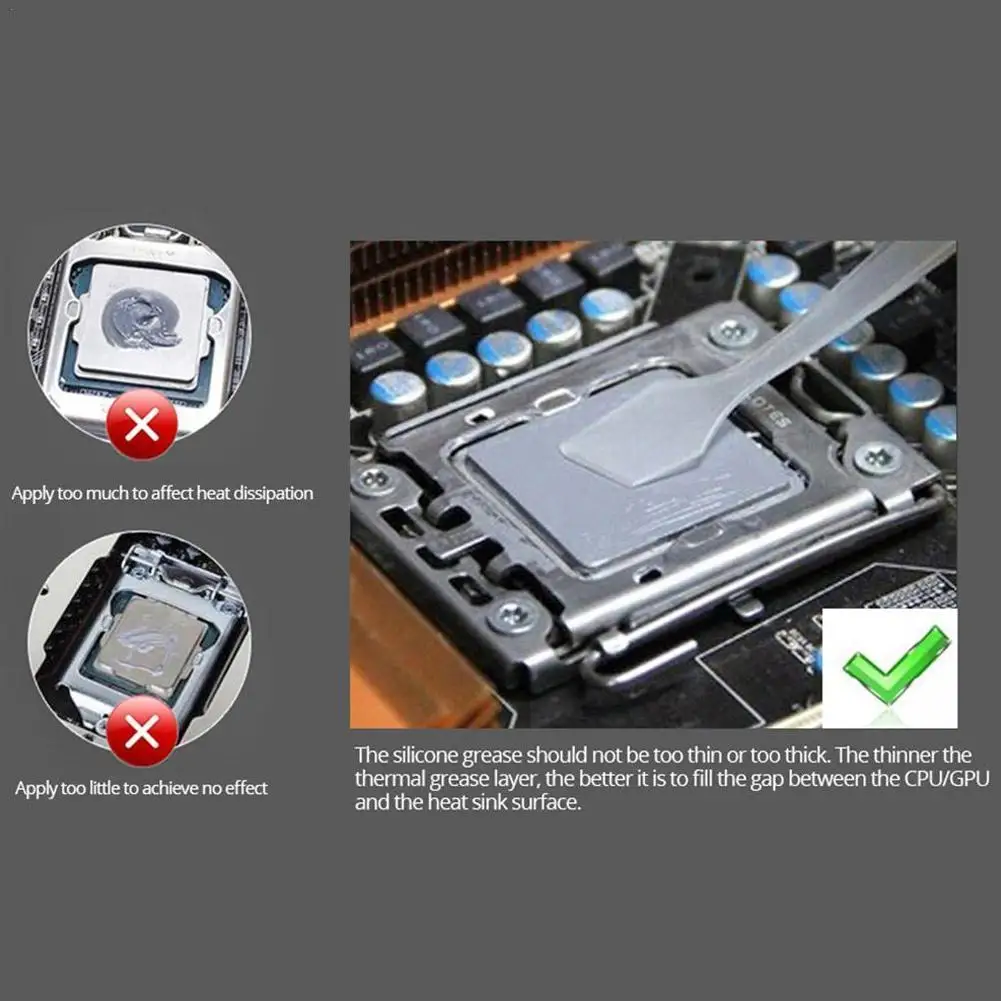 Apply too much to affect heat dissipation

Apply too little to achieve no effect

The silicone grease should not be too thin or too thick. The thinner the thermal grease layer, the better it is to fill the gap between the CPU/GPU and the heat sink surface.